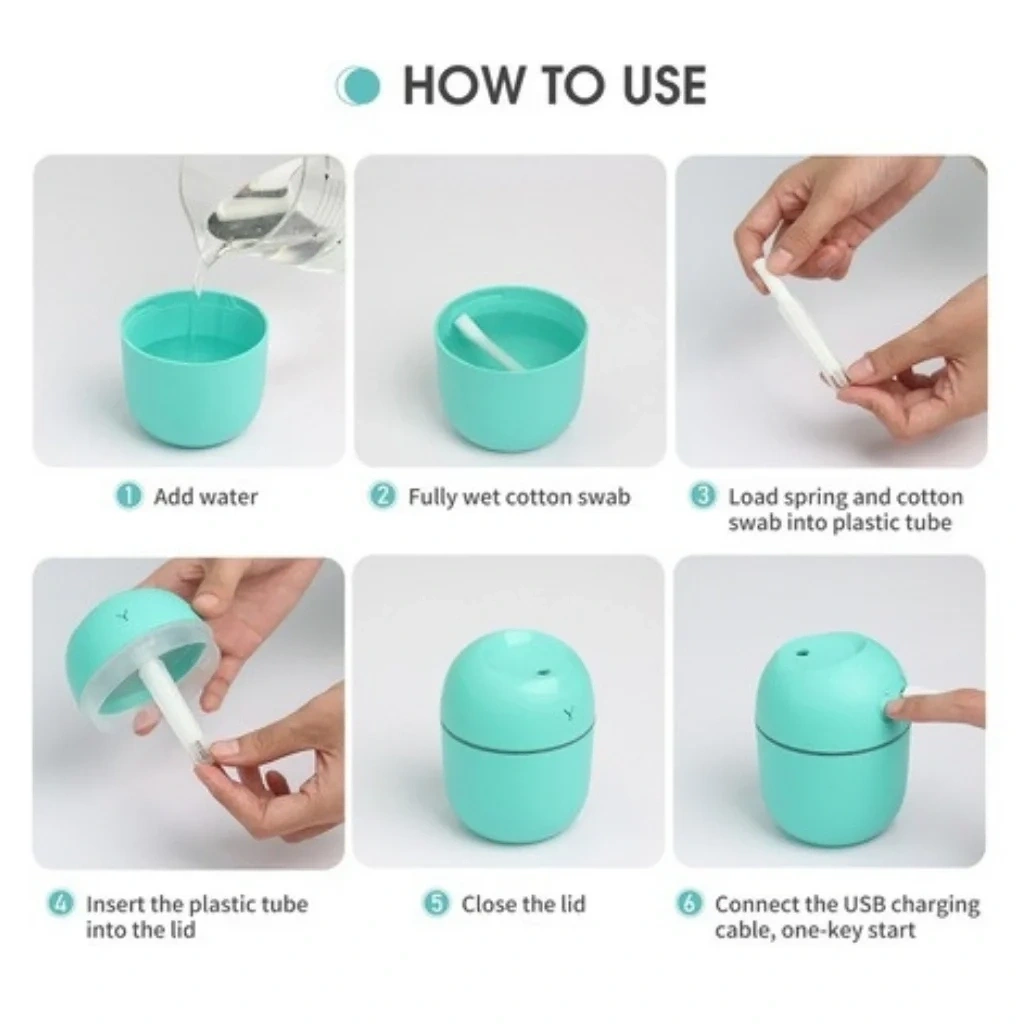 HOW TO USE

1 Add water

2 Fully wet cotton swab

3 Load spring and cotton swab into plastic tube

4 Insert the plastic tube into the lid

5 Close the lid

6 Connect the USB charging cable, one-key start