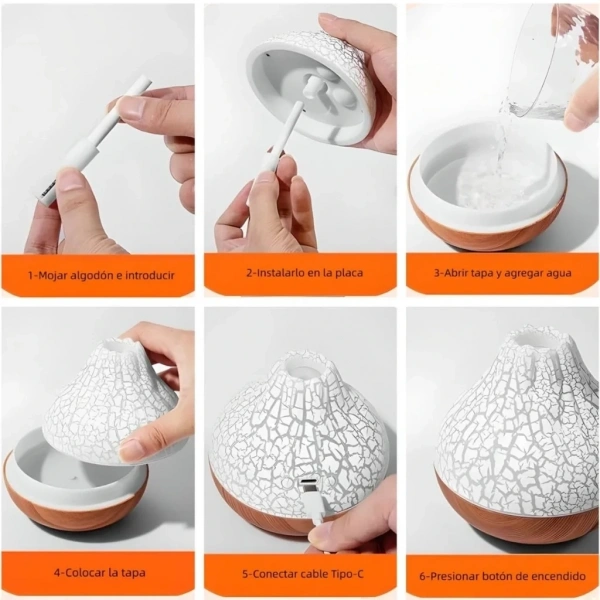 1-Mojar algodón e introducir

2-Instalarlo en la placa

3-Abrir tapa y agregar agua

4-Colocar la tapa

5-Conectar cable Tipo-C

6-Presionar botón de encendido