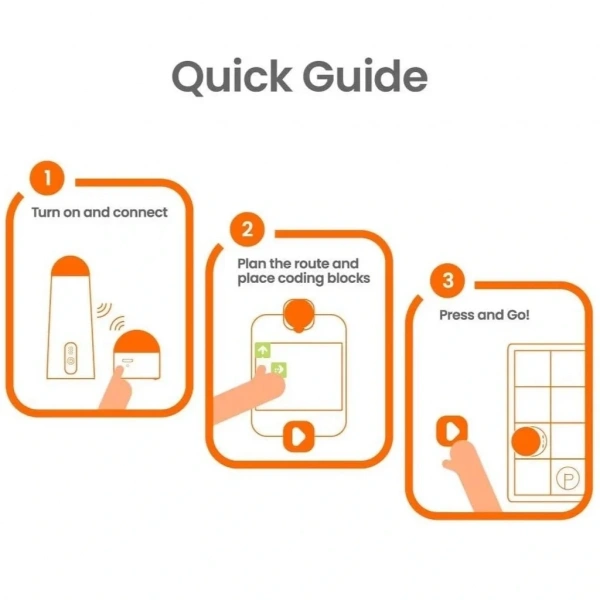 Quick Guide

1
Turn on and connect

2
Plan the route and place coding blocks

3
Press and Go!

P