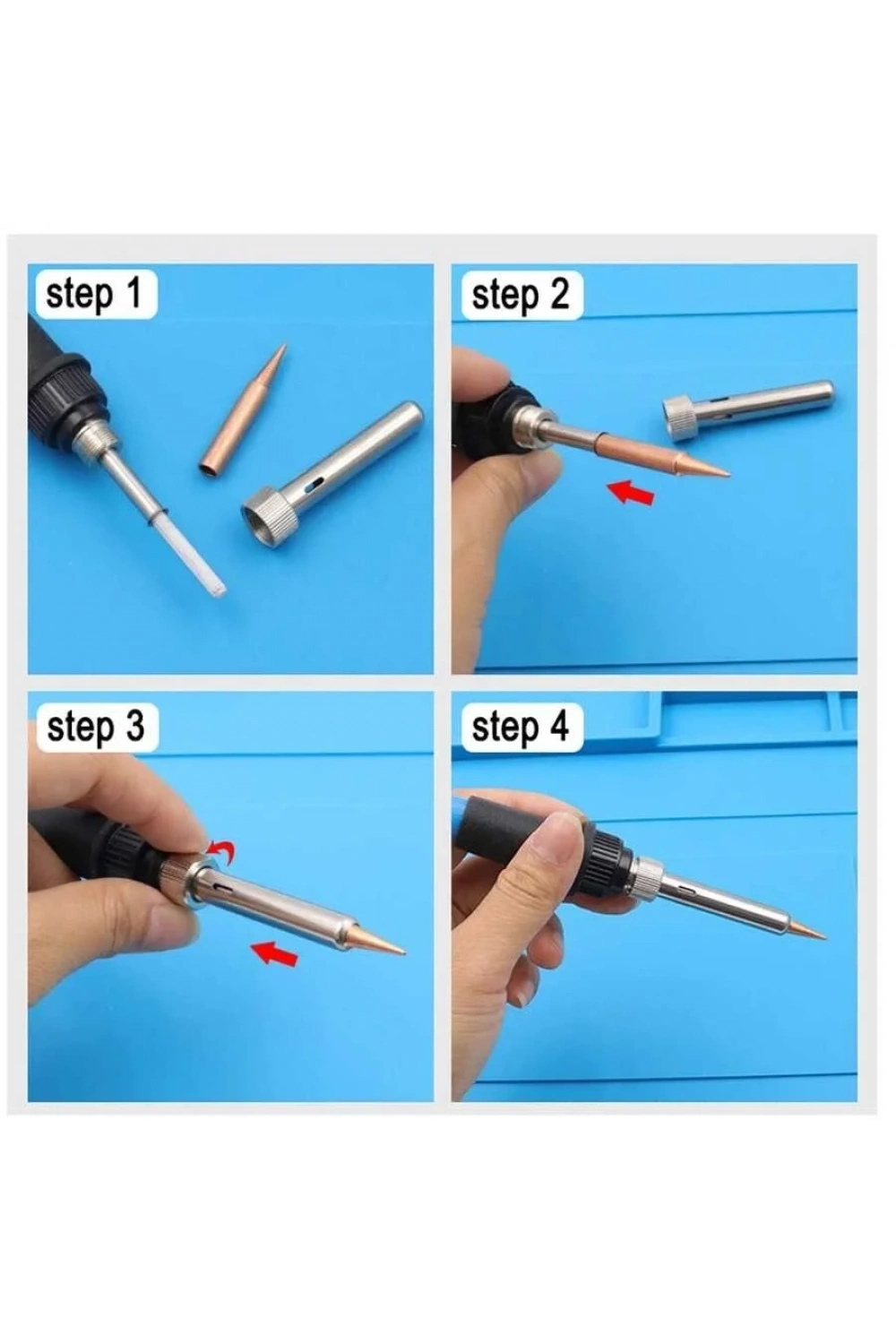 step 1

step 2

step 3

step 4