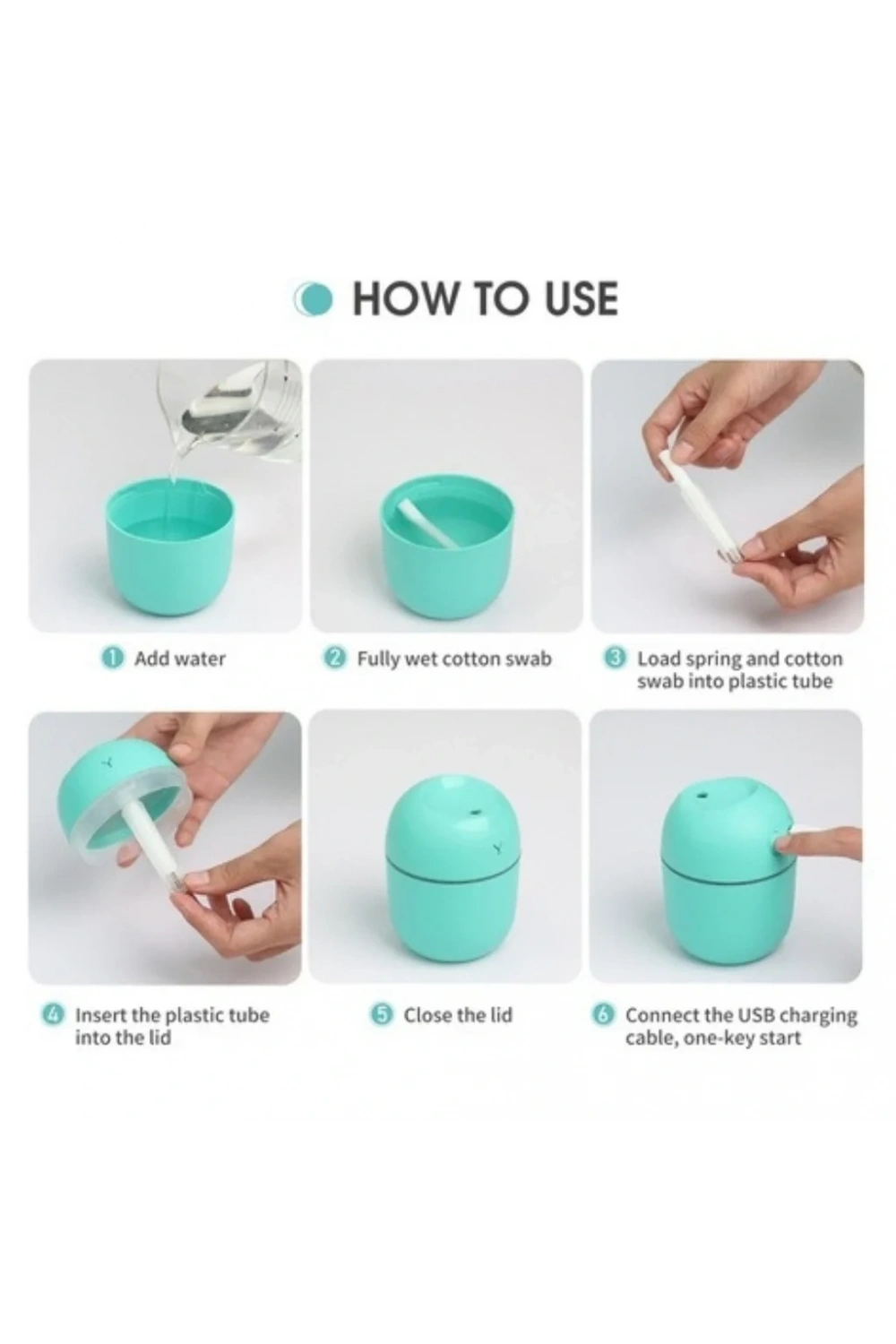 HOW TO USE

1 Add water

2 Fully wet cotton swab

3 Load spring and cotton swab into plastic tube

4 Insert the plastic tube into the lid

5 Close the lid

6 Connect the USB charging cable, one-key start