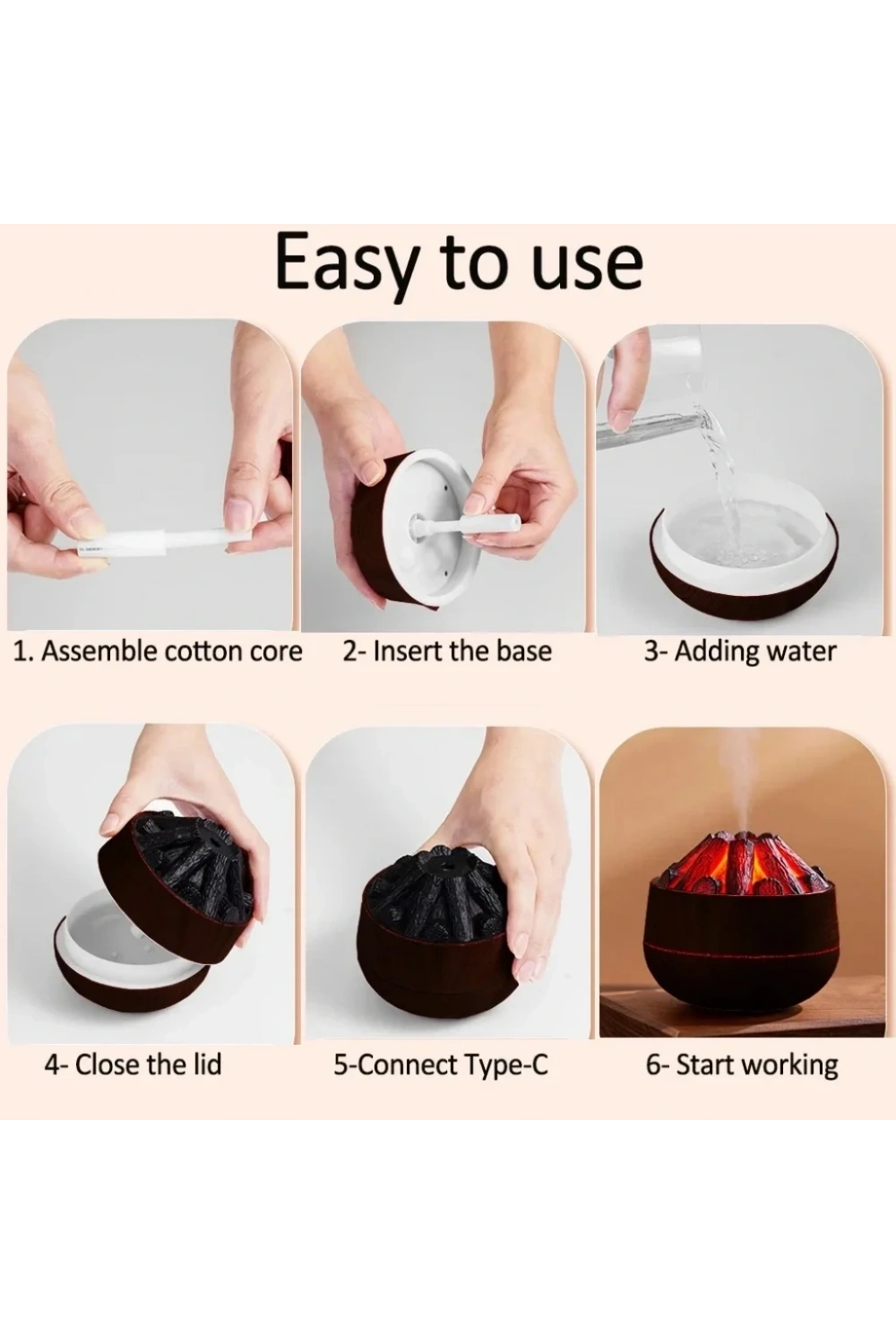 Easy to use

1. Assemble cotton core

2- Insert the base

3- Adding water

4- Close the lid

5-Connect Type-C

6- Start working