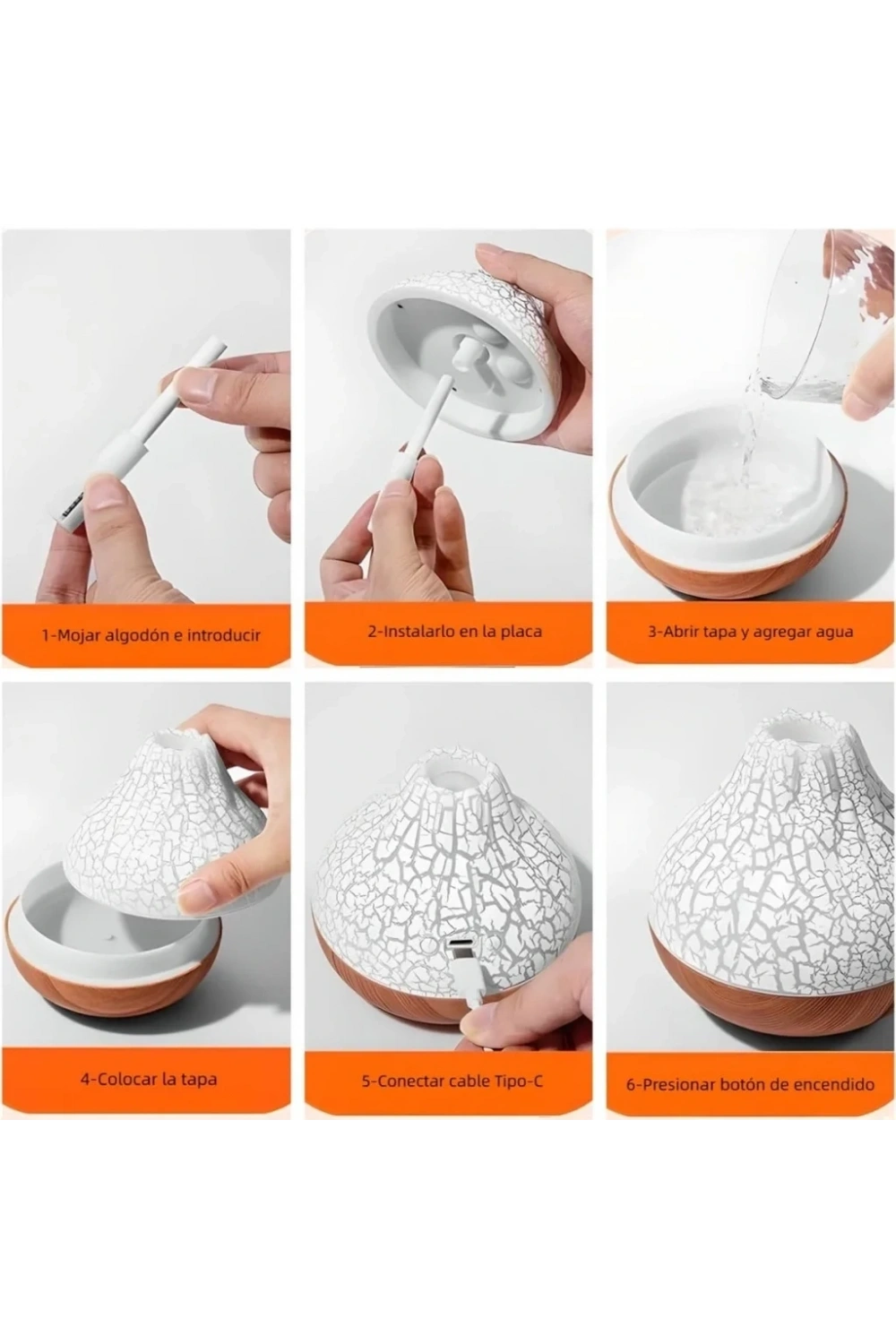 1-Mojar algodón e introducir

2-Instalarlo en la placa

3-Abrir tapa y agregar agua

4-Colocar la tapa

5-Conectar cable Tipo-C

6-Presionar botón de encendido