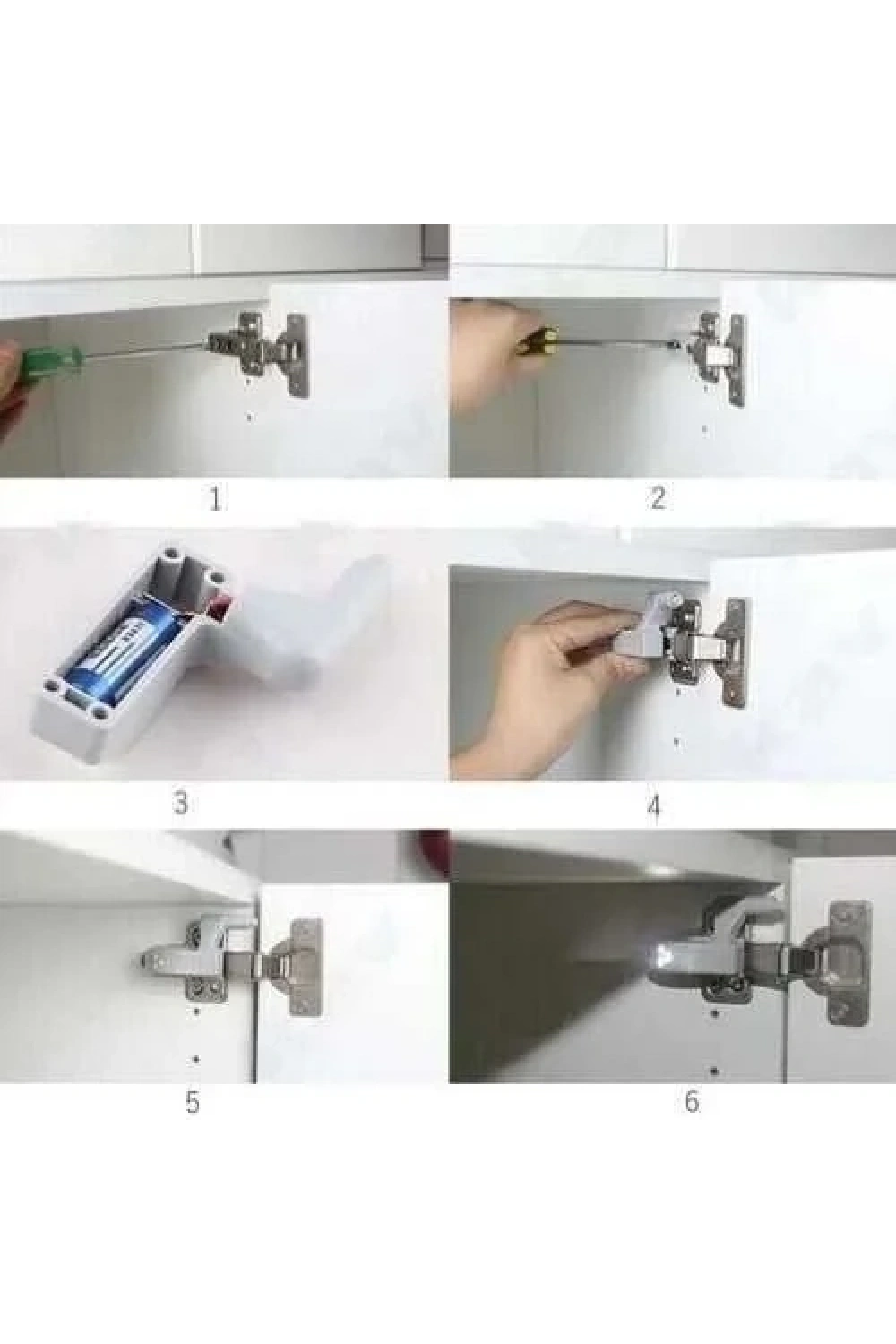 1

2

3

4

5

6