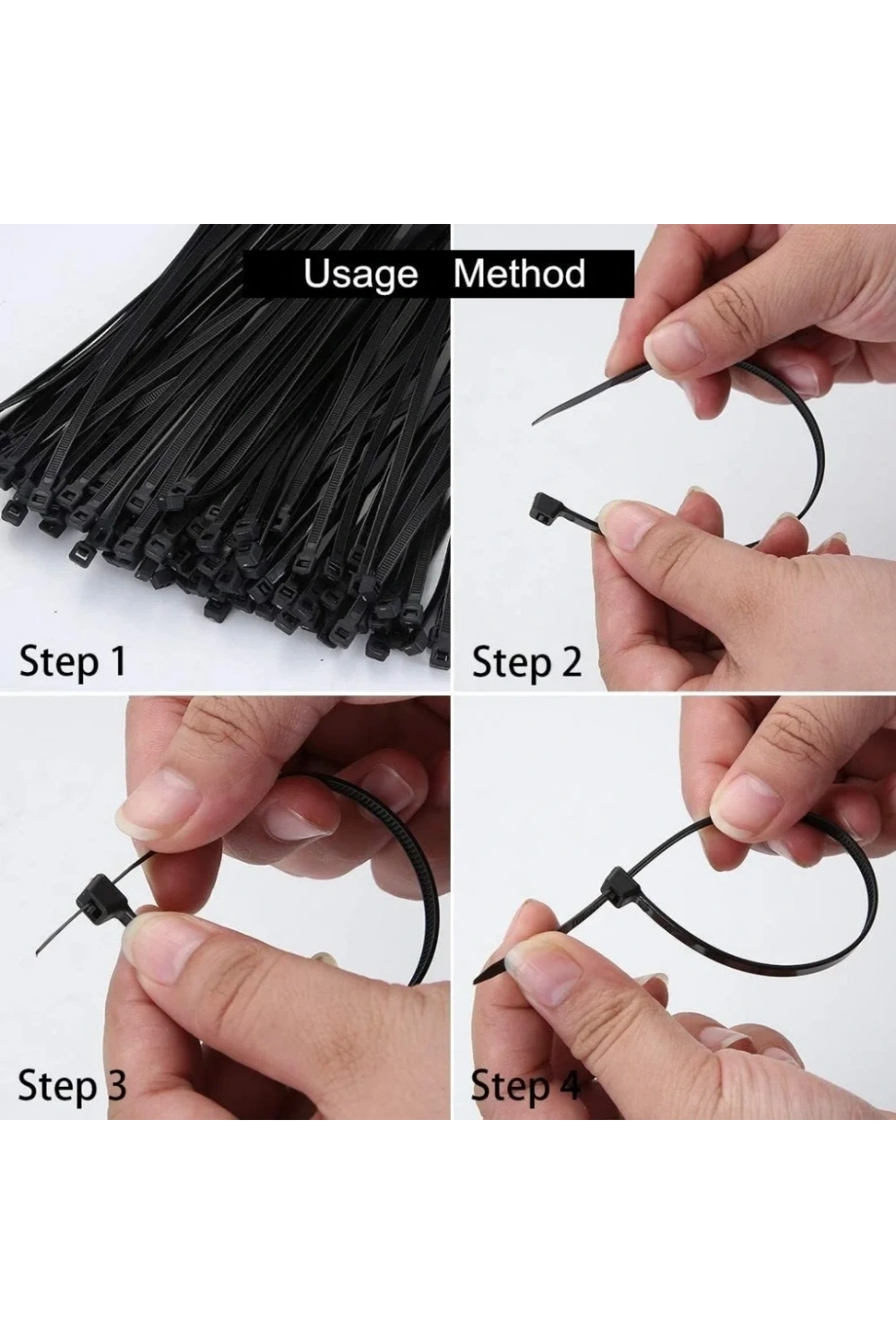 Usage Method

Step 1

Step 2

Step 3

Step 4