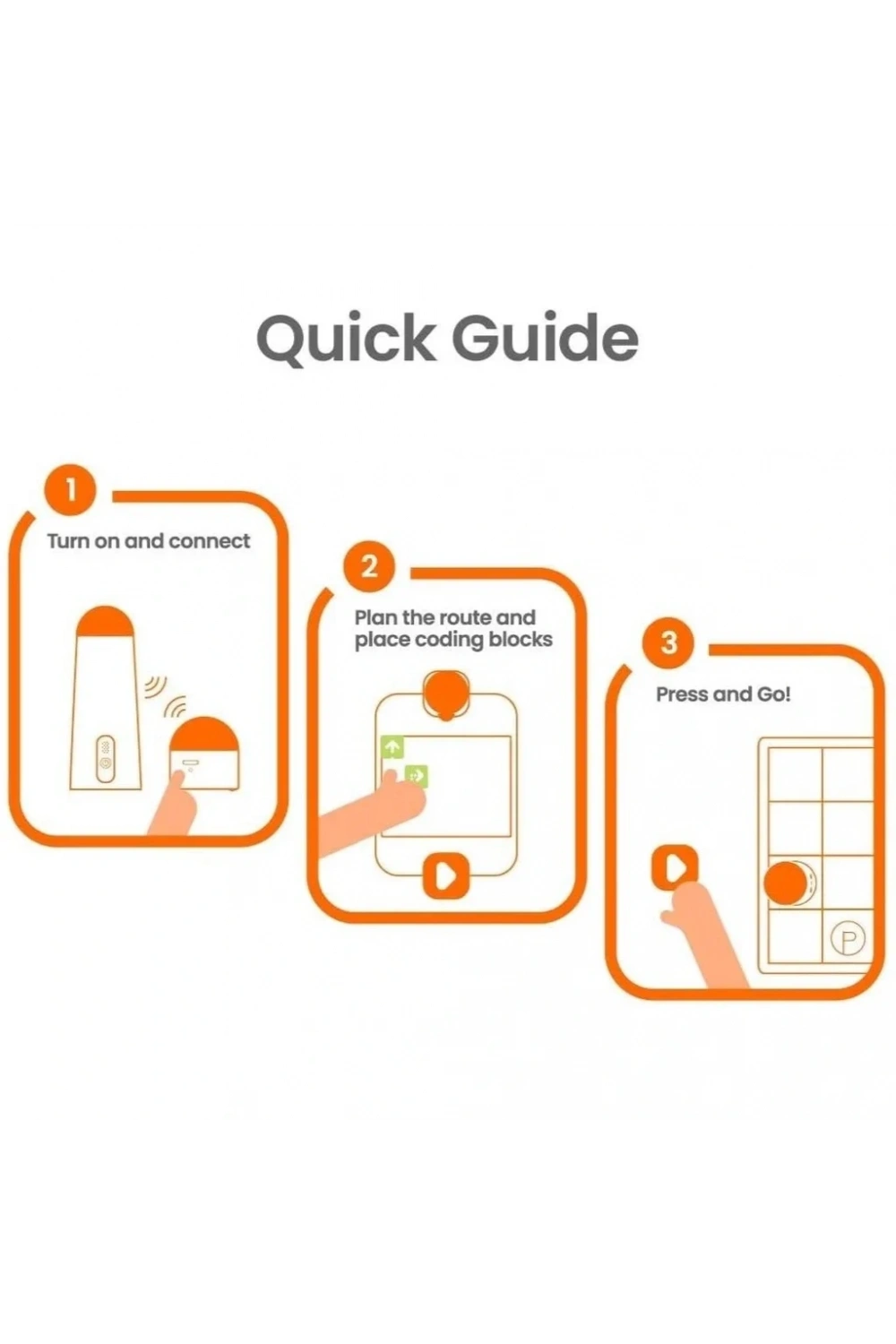 Quick Guide

1
Turn on and connect

2
Plan the route and place coding blocks

3
Press and Go!

P