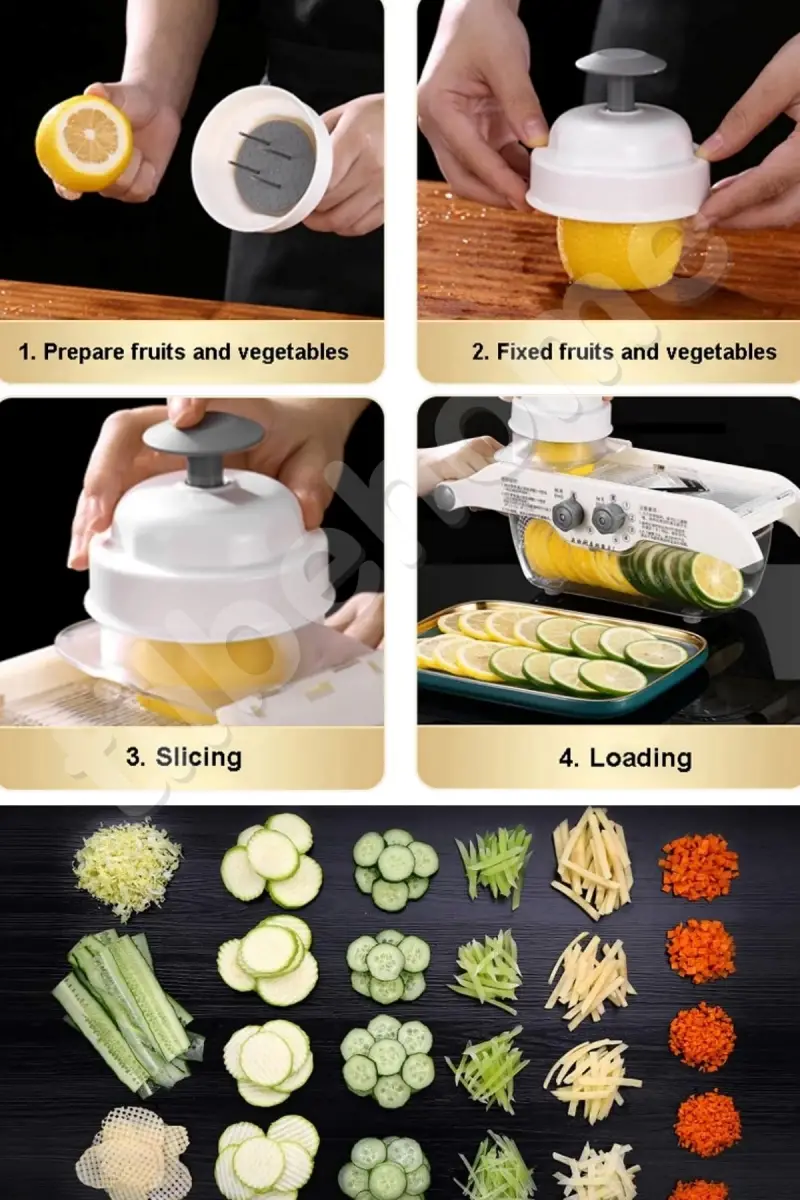 1. Prepare fruits and vegetables

2. Fixed fruits and vegetables

3. Slicing

4. Loading