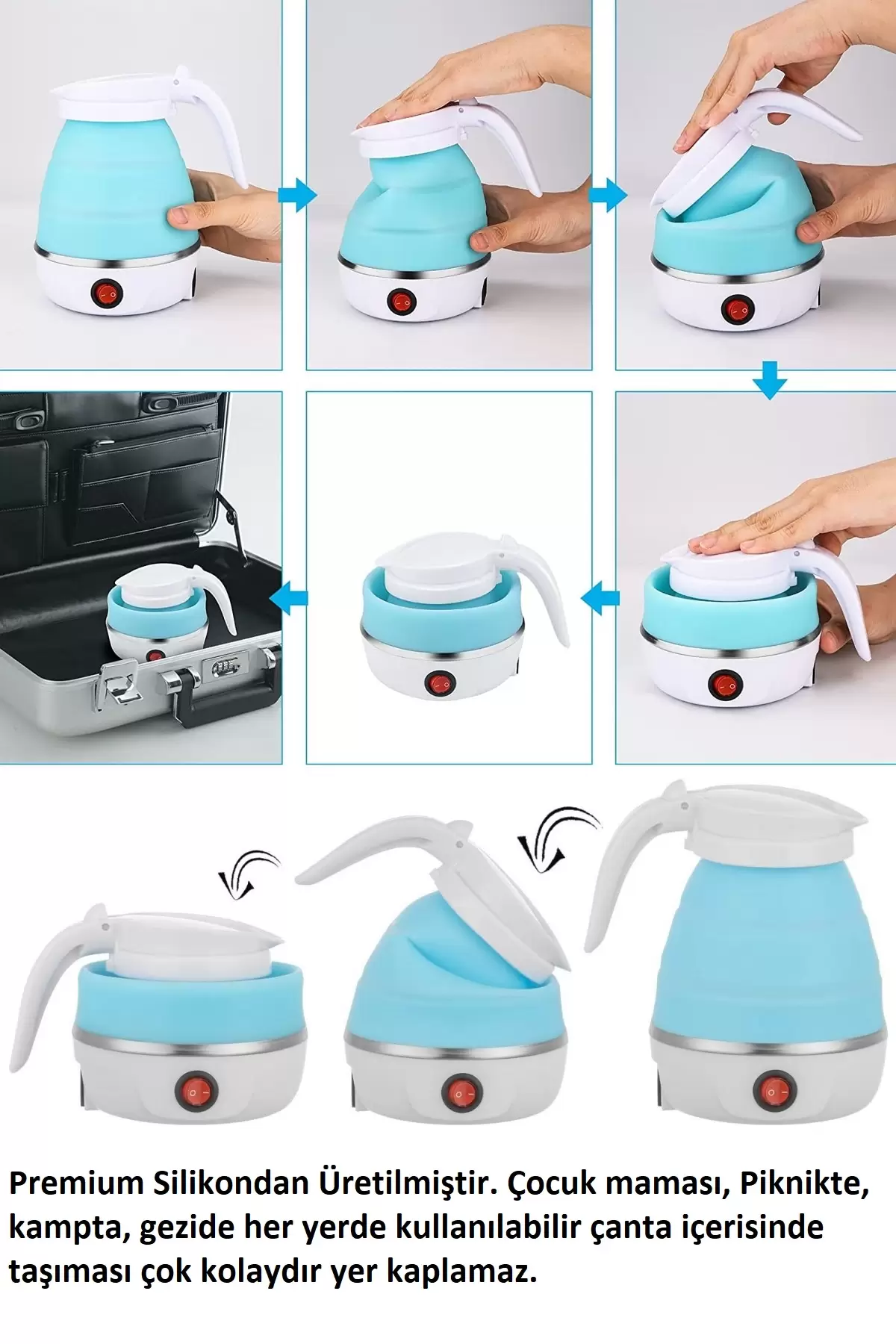 Premium Silikondan Üretilmiştir. Çocuk maması, Piknikte, kampta, gezide her yerde kullanılabilir çanta içerisinde taşıması çok kolaydır yer kaplamaz.