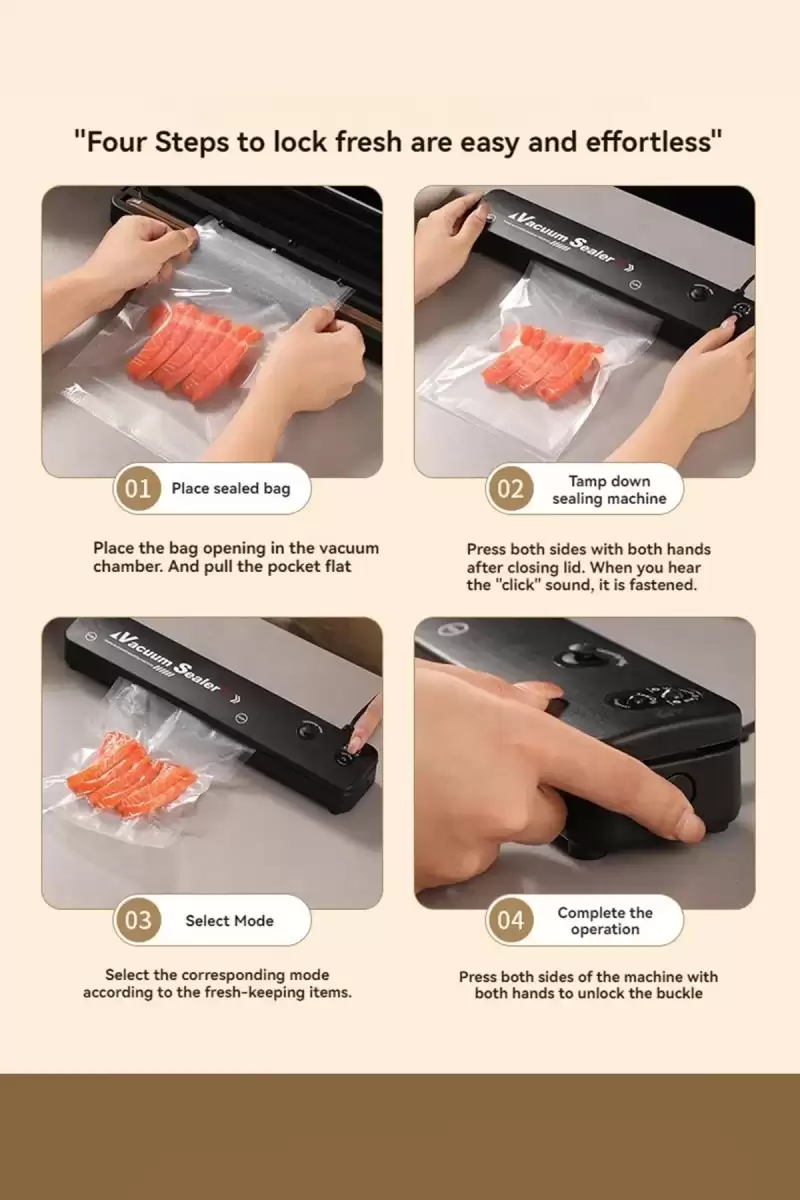 "Four Steps to lock fresh are easy and effortless"

Vacuum Sealer

01 Place sealed bag

Place the bag opening in the vacuum chamber. And pull the pocket flat

02 Tamp down sealing machine

Press both sides with both hands after closing lid. When you hear the "click" sound, it is fastened.

Vacuum Sealer

03 Select Mode

Select the corresponding mode according to the fresh-keeping items.

04 Complete the operation

Press both sides of the machine with both hands to unlock the buckle