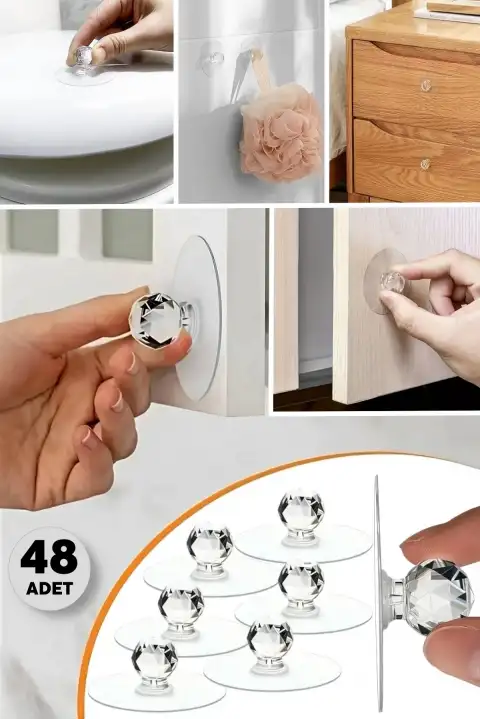 48
ADET