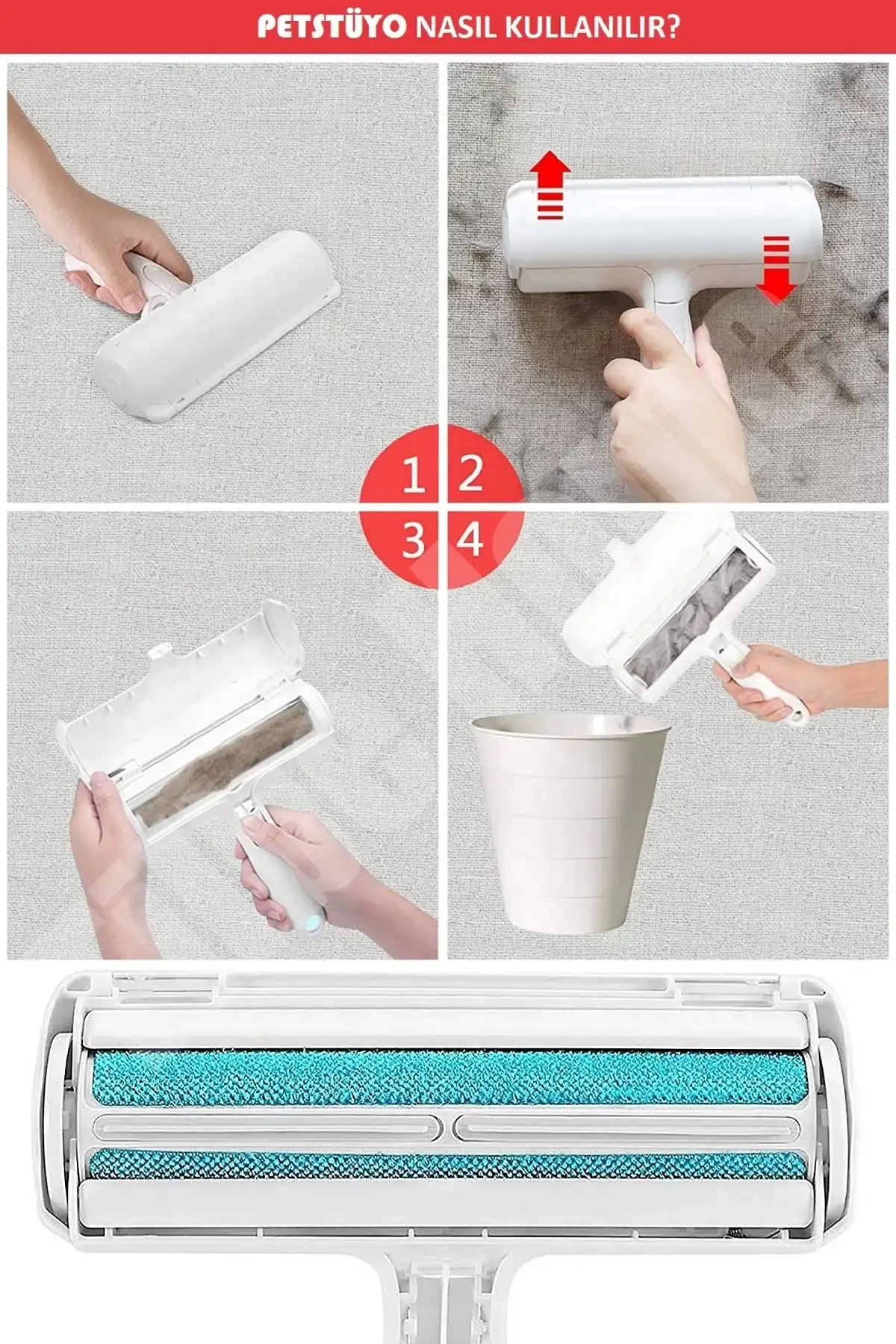 PETSTÜYO NASIL KULLANILIR?

1 2
3 4