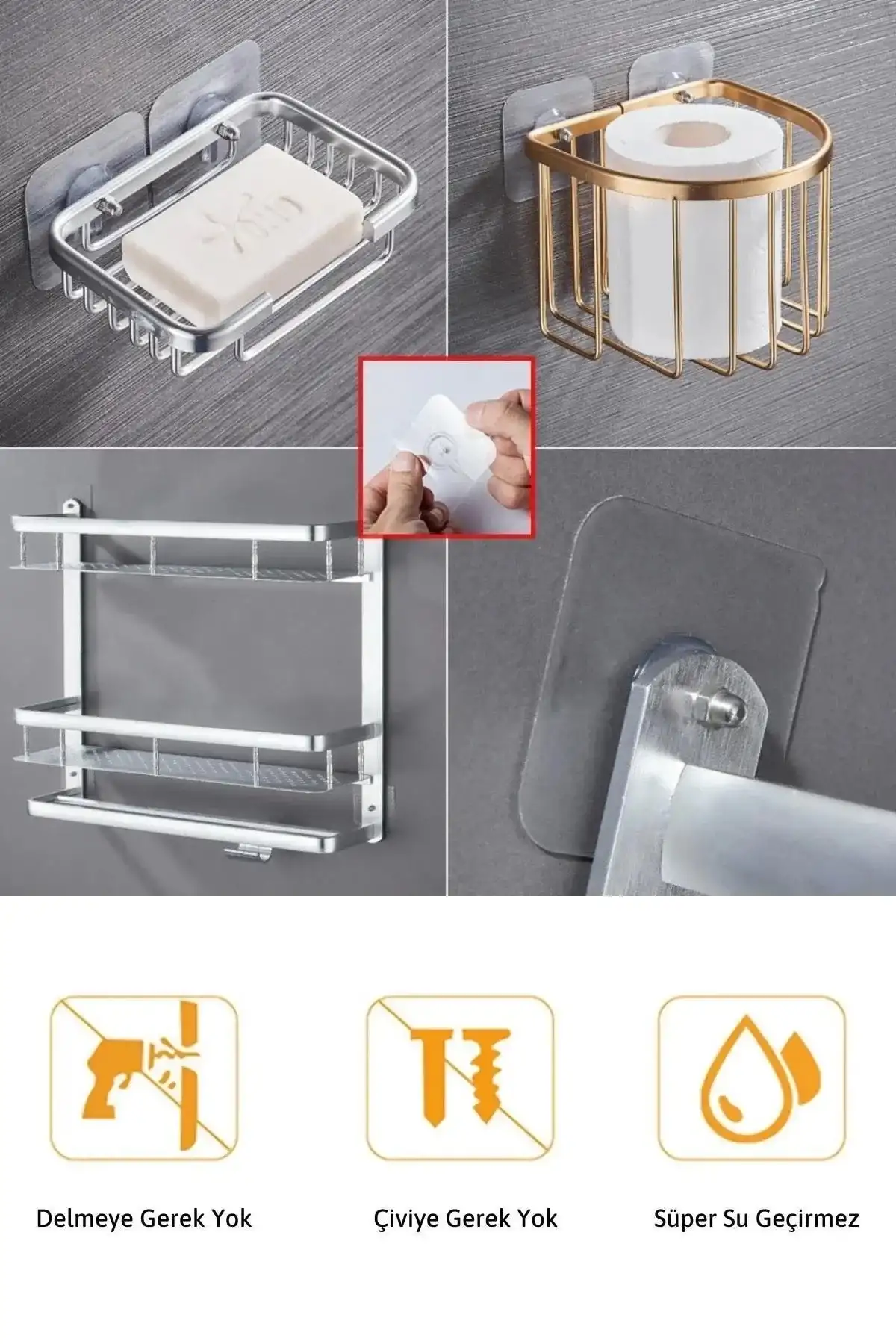 Delmeye Gerek Yok

Çiviye Gerek Yok

Süper Su Geçirmez