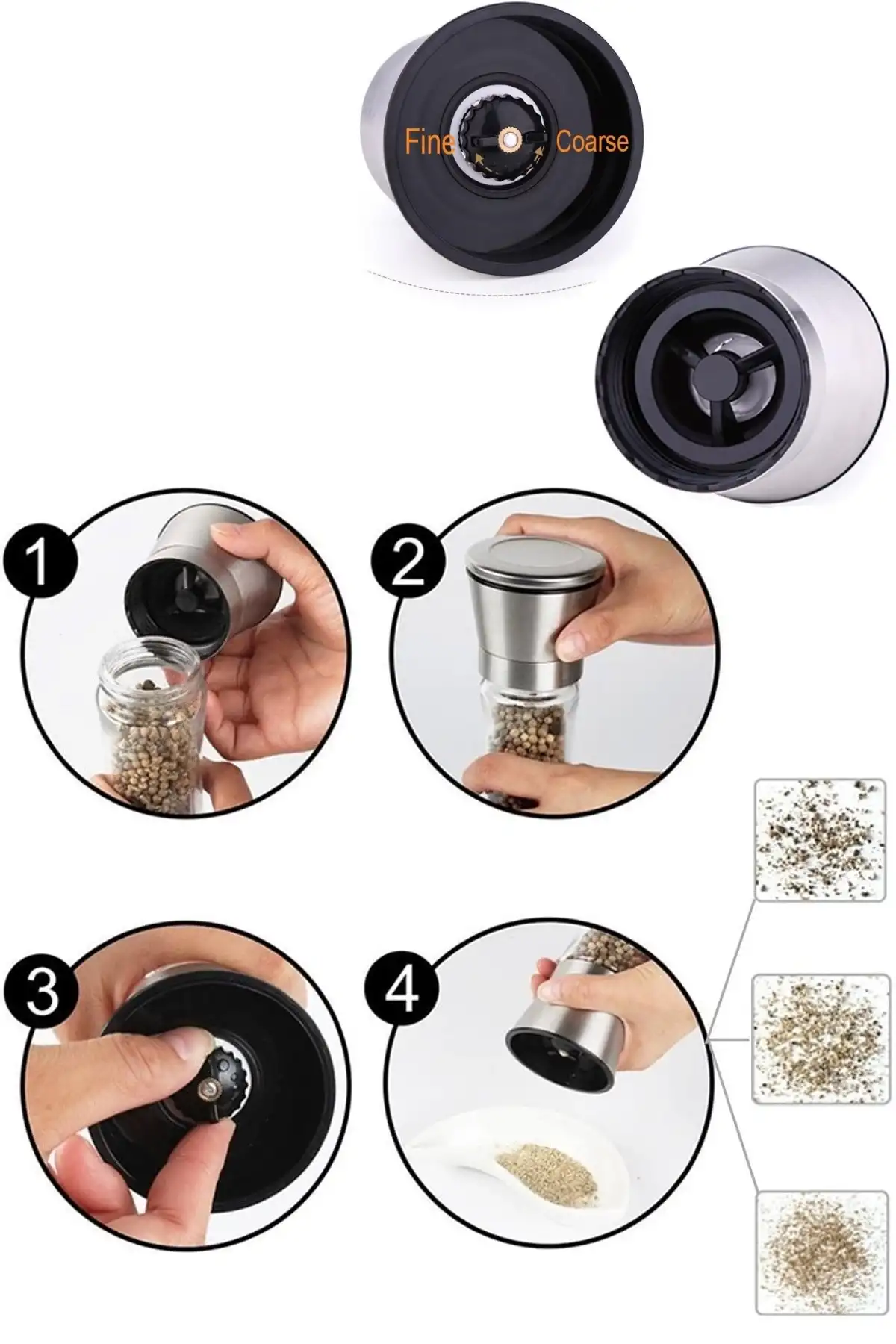 Fine Coarse

1

2

3

4