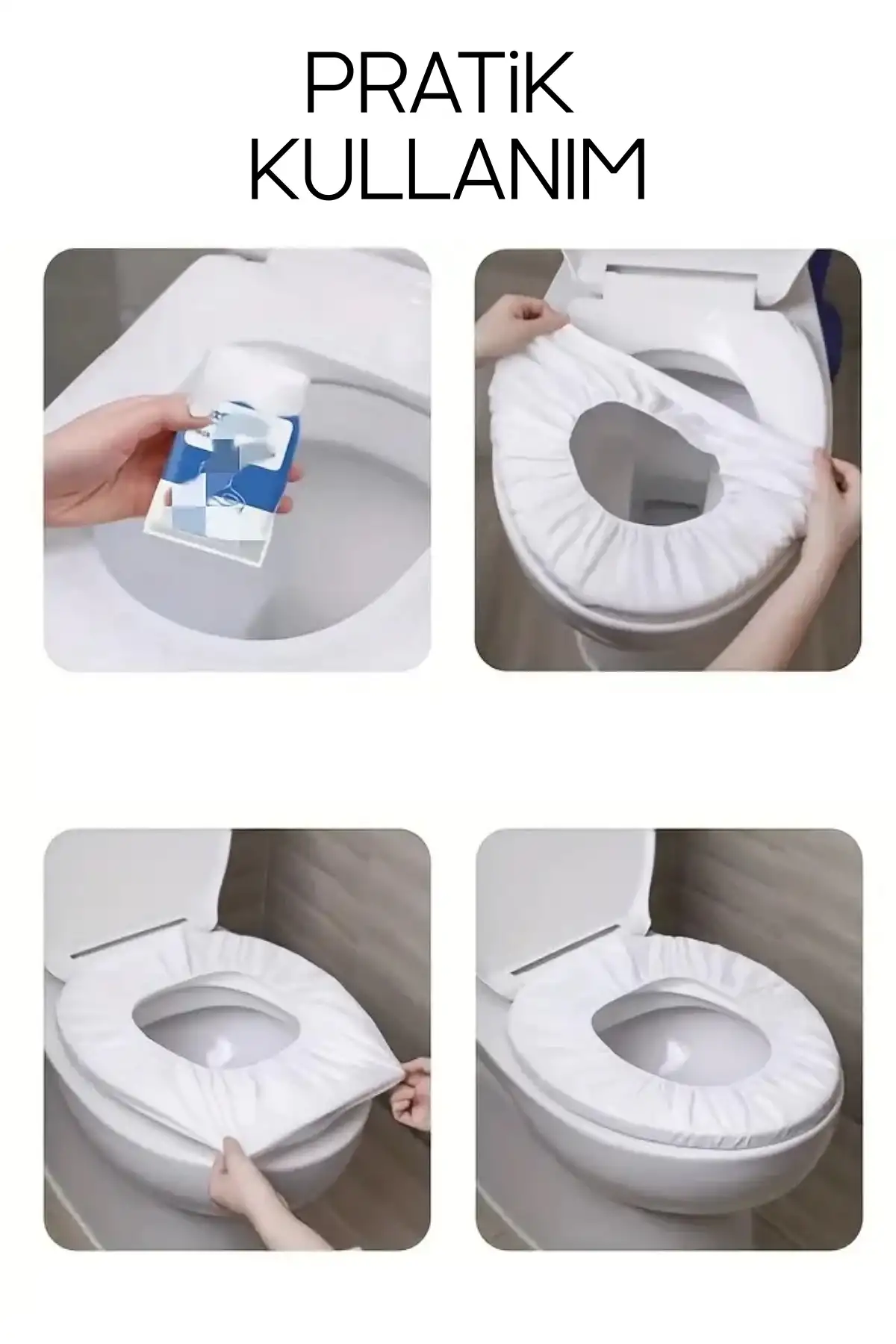 PRATiK
KULLANIM