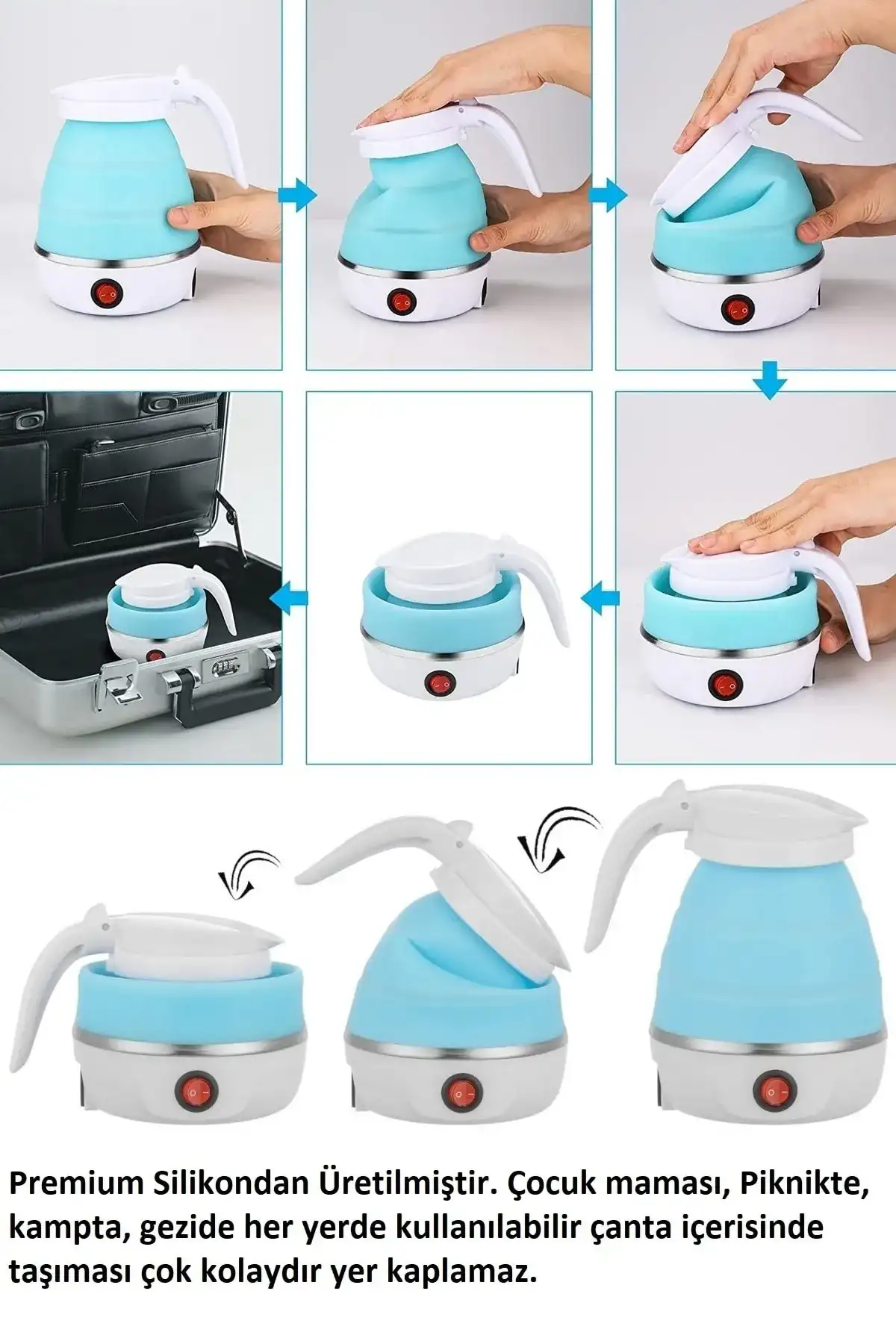 Premium Silikondan Üretilmiştir. Çocuk maması, Piknikte, kampta, gezide her yerde kullanılabilir çanta içerisinde taşıması çok kolaydır yer kaplamaz.