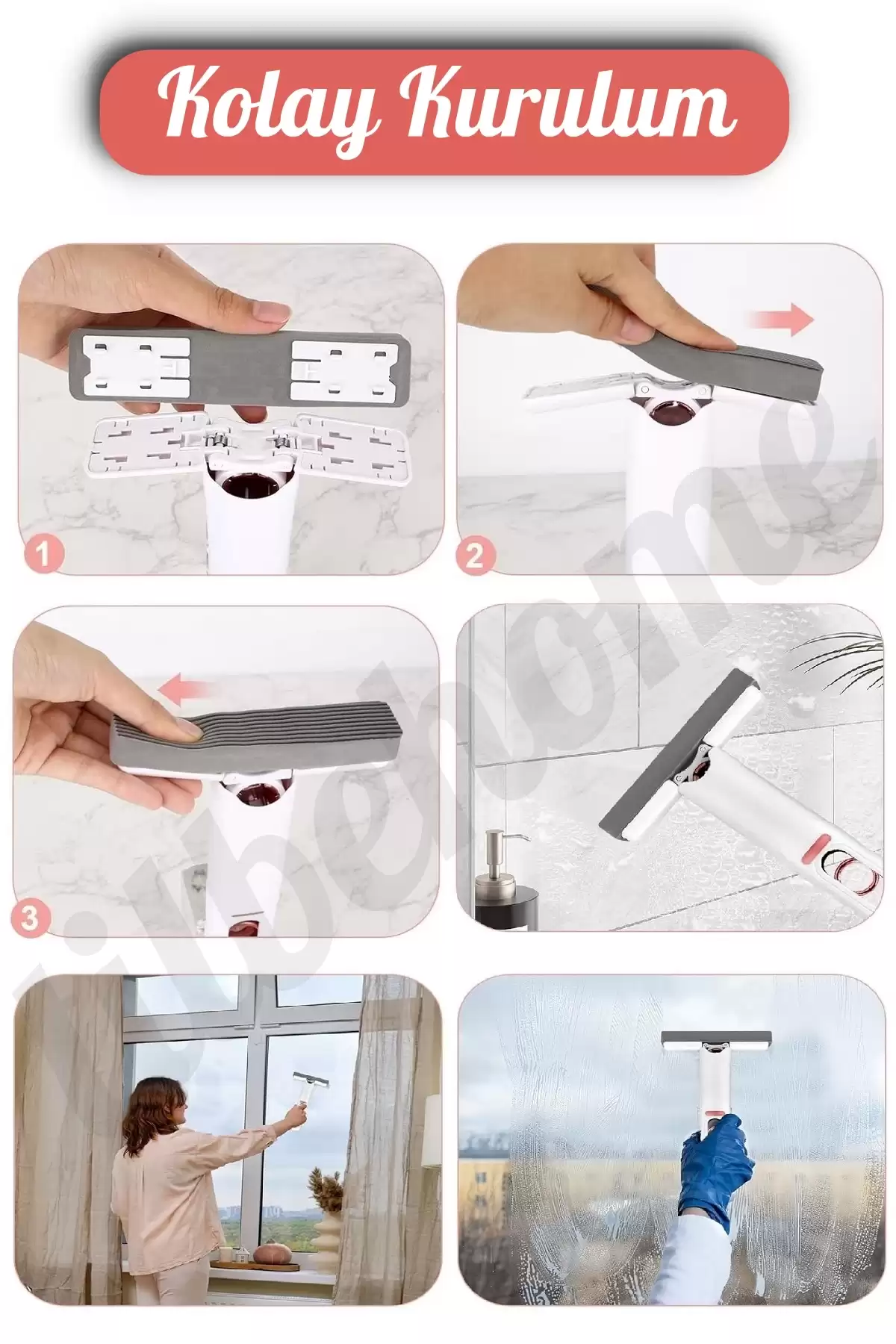 Kolay Kurulum

1

2

3

ilbehome