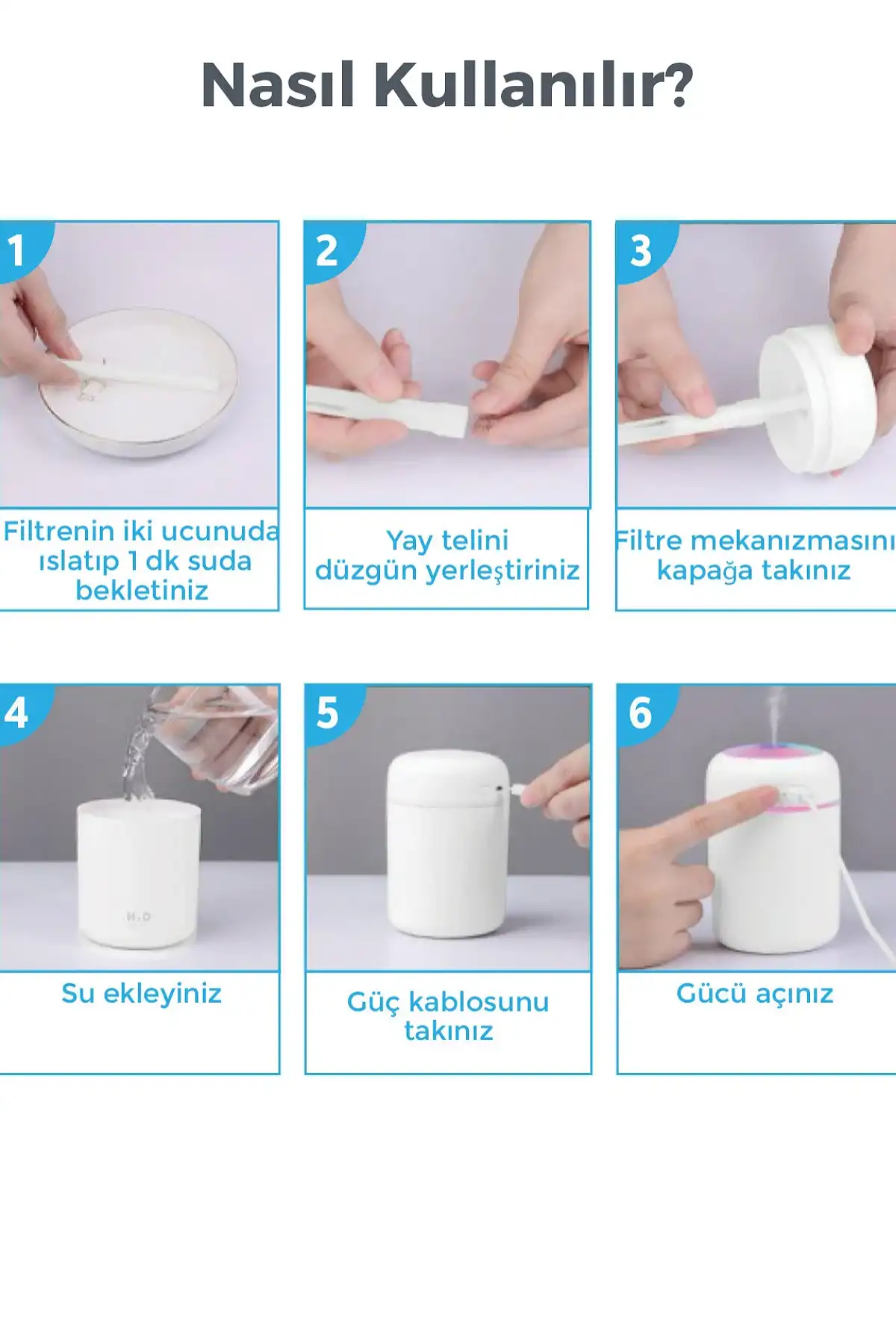 Nasıl Kullanılır?

1

Filtrenin iki ucunuda ıslatıp 1 dk suda bekletiniz

2

Yay telini düzgün yerleştiriniz

3

Filtre mekanızmasını kapağa takınız

4

$H_2O$

Su ekleyiniz

5

Güç kablosunu takınız

6

Gücü açınız