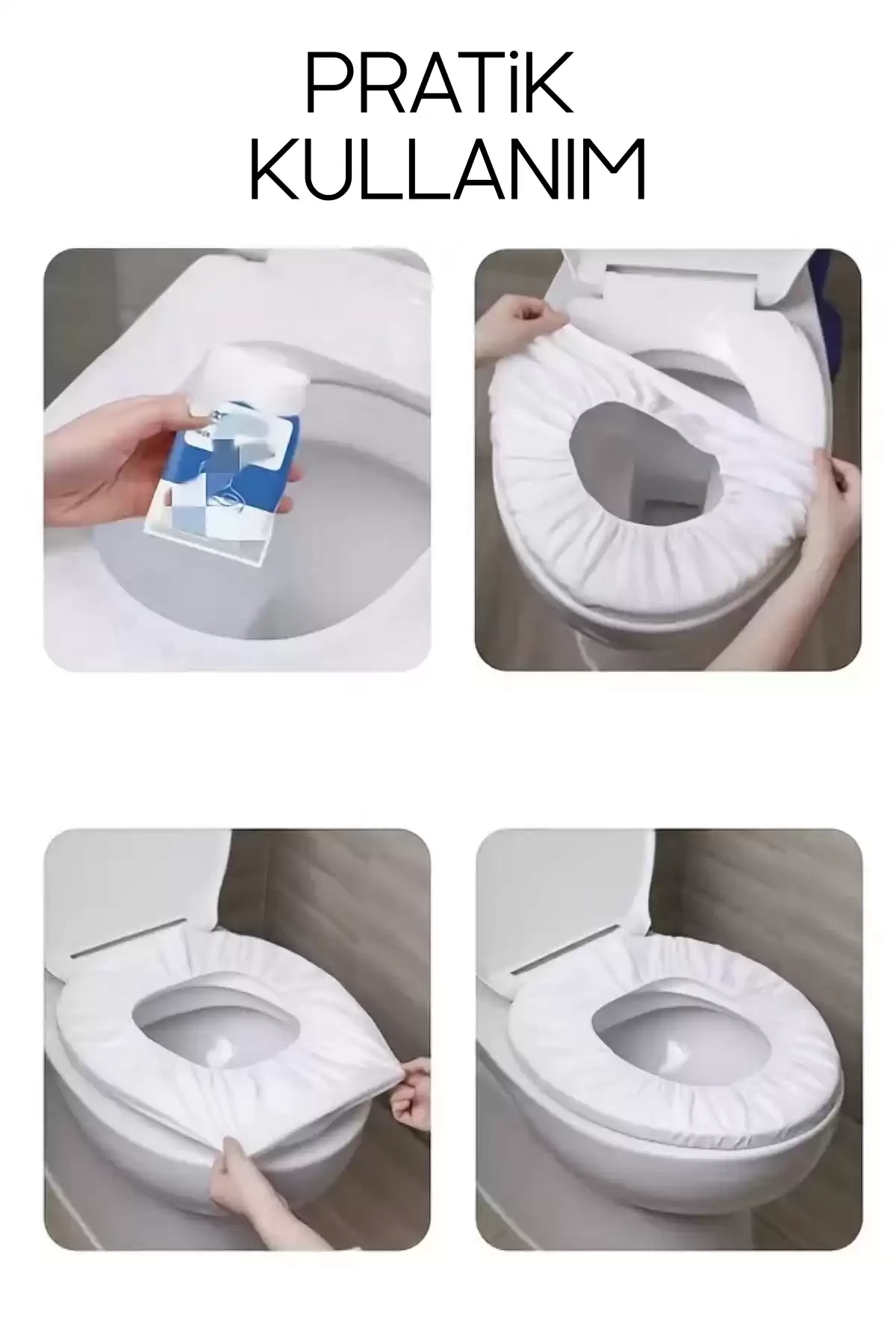 PRATiK
KULLANIM