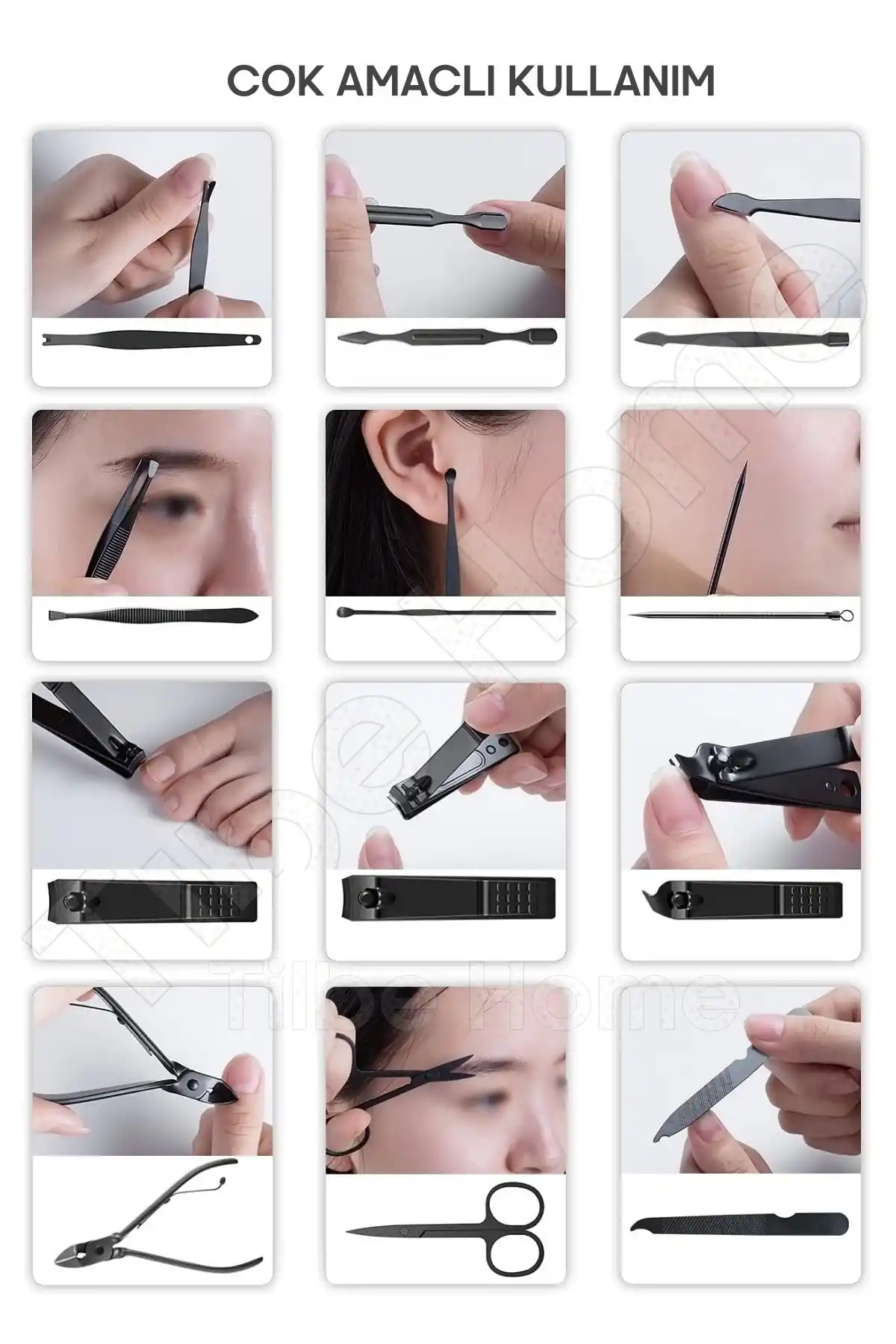 COK AMACLI KULLANIM

Tilbe Home

Tilbe Home