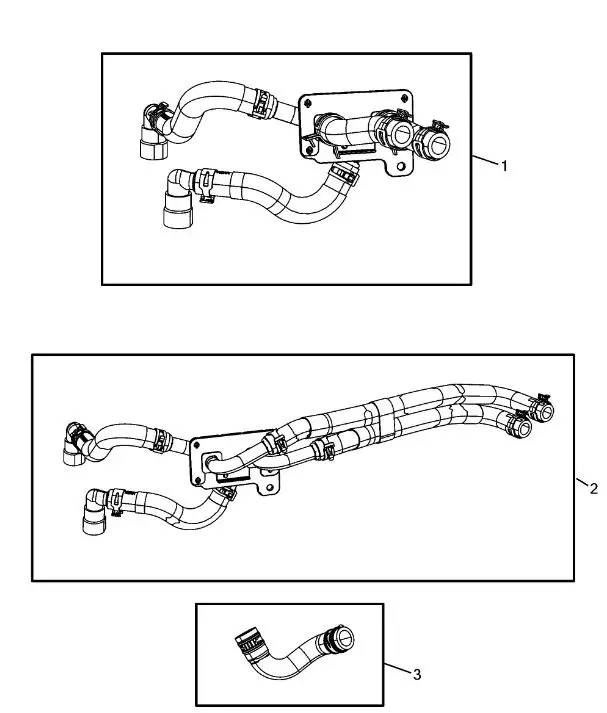 1

2

3