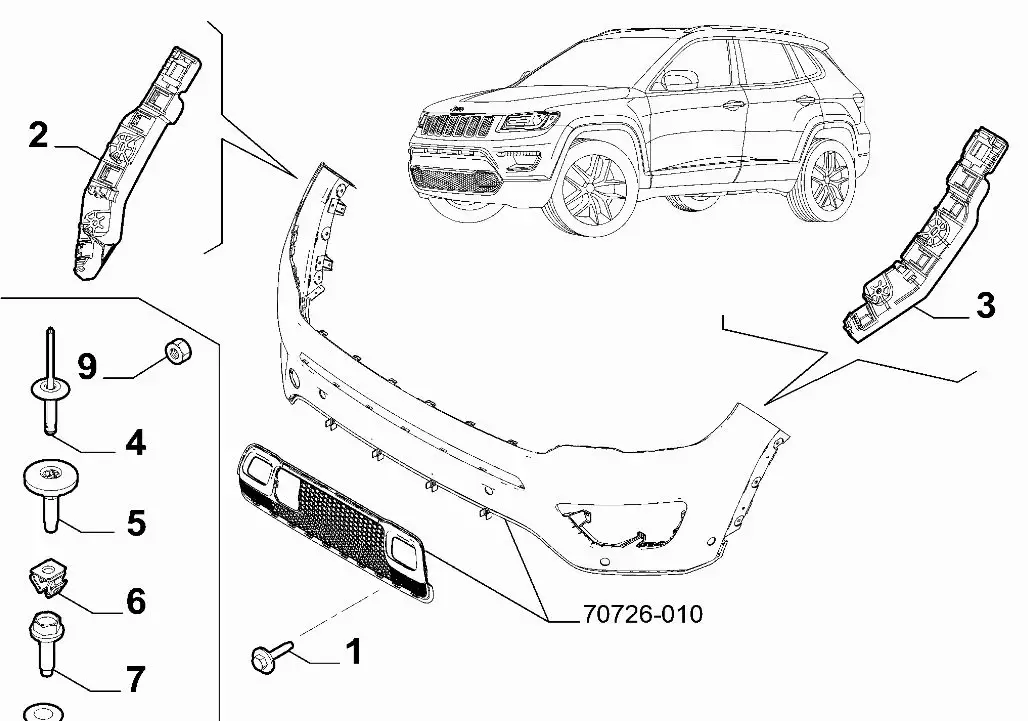 2

3

9

4

5

6

7

1

70726-010