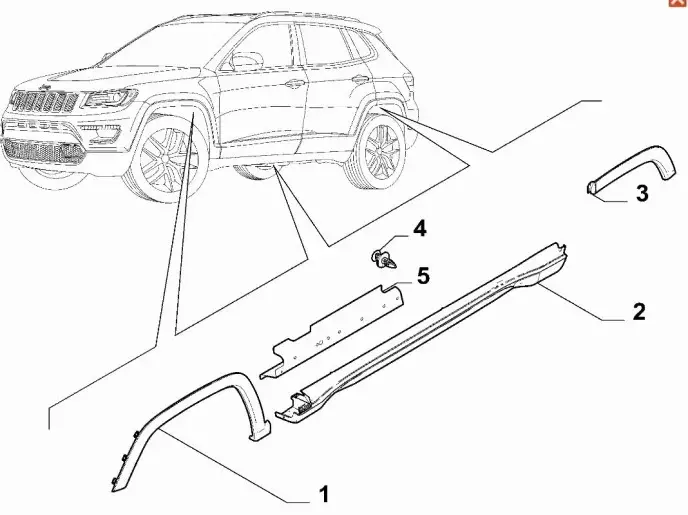 3
4
5
2
1