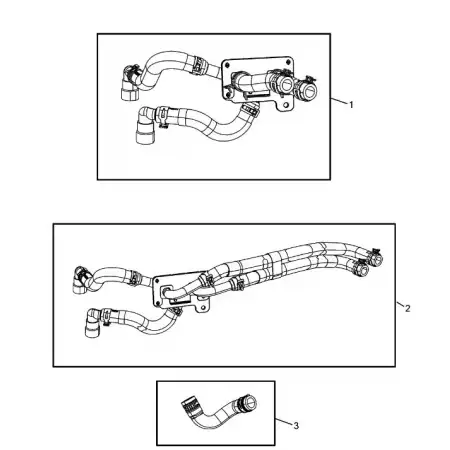 1

2

3