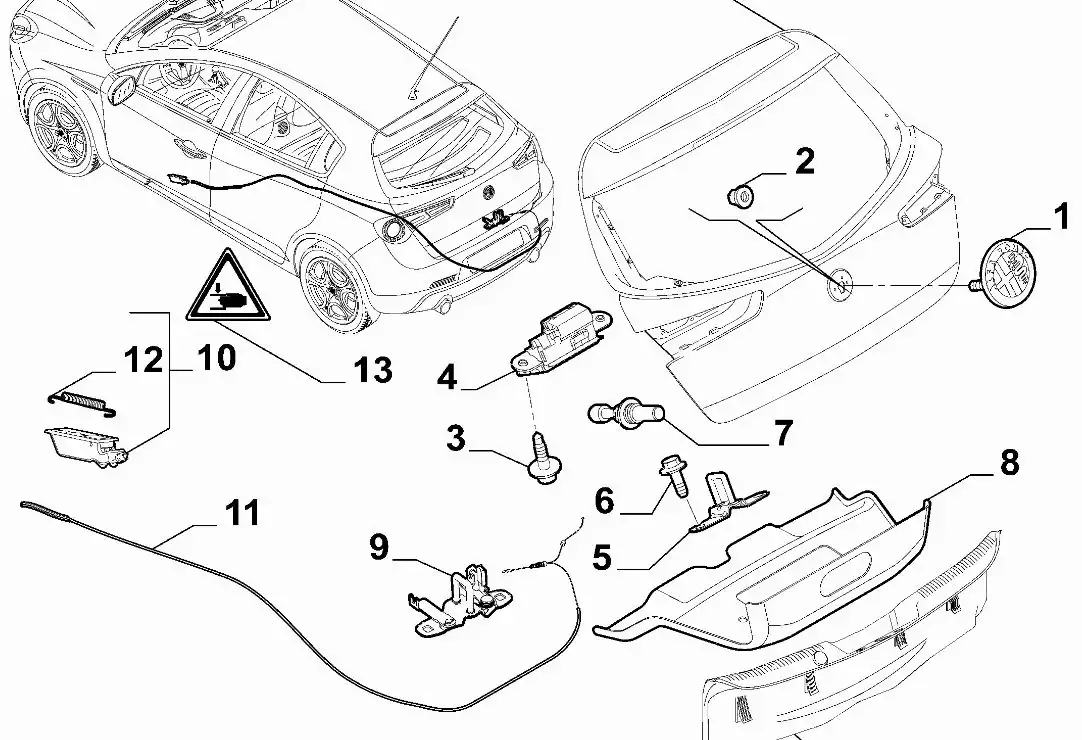 2
1
12
10
13
4
3
7
8
6
5
11
9