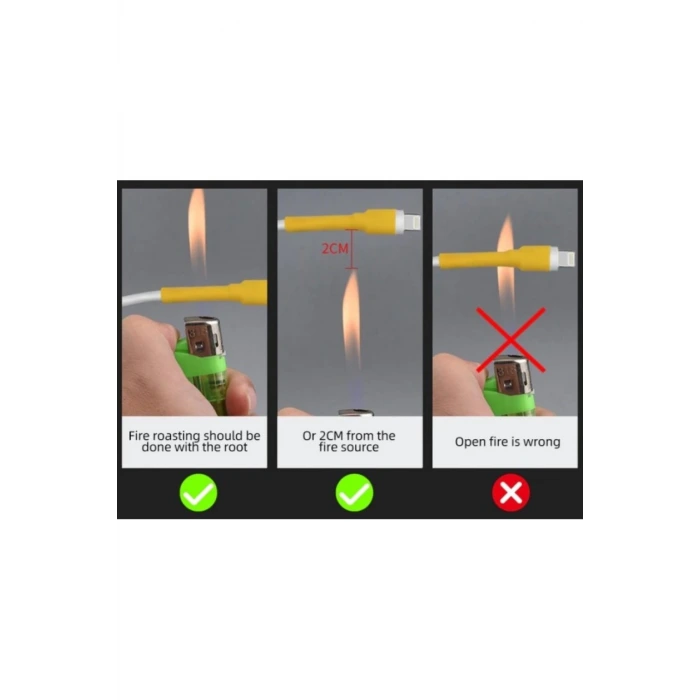 Fire roasting should be done with the root

2CM

Or 2CM from the fire source

Open fire is wrong