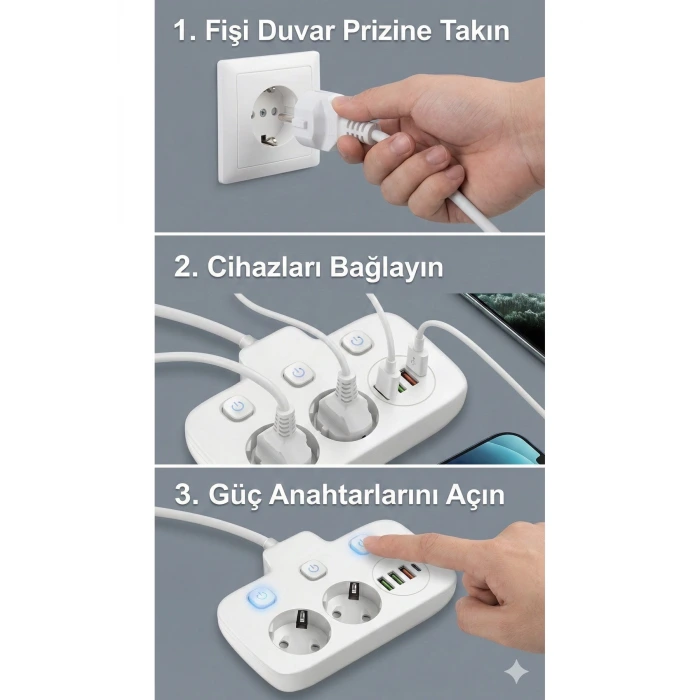 1. Fişi Duvar Prizine Takın

2. Cihazları Bağlayın

3. Güç Anahtarlarını Açın