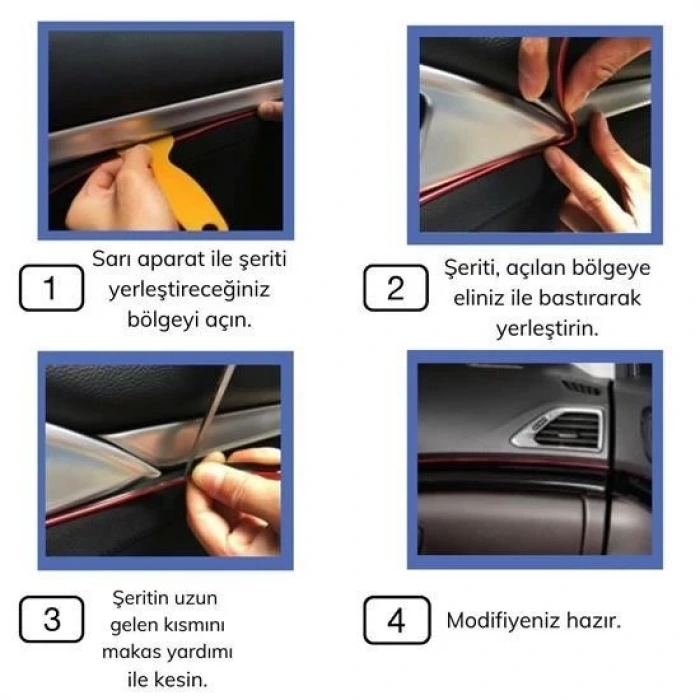 1

Sarı aparat ile şeriti yerleştireceğiniz bölgeyi açın.

2

Şeriti, açılan bölgeye eliniz ile bastırarak yerleştirin.

3

Şeritin uzun gelen kısmını makas yardımı ile kesin.

4

Modifiyeniz hazır.