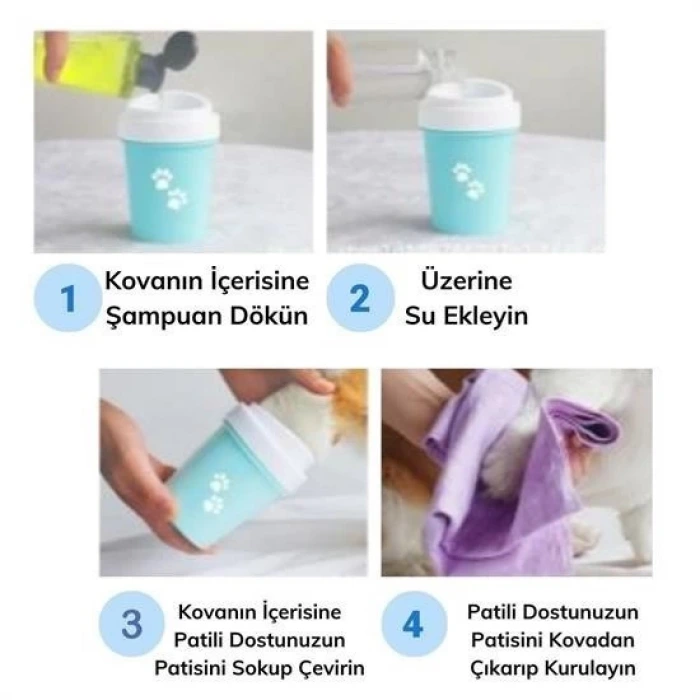 1 Kovanın İçerisine Şampuan Dökün

2 Üzerine Su Ekleyin

3 Kovanın İçerisine Patili Dostunuzun Patisini Sokup Çevirin

4 Patili Dostunuzun Patisini Kovadan Çıkarıp Kurulayın