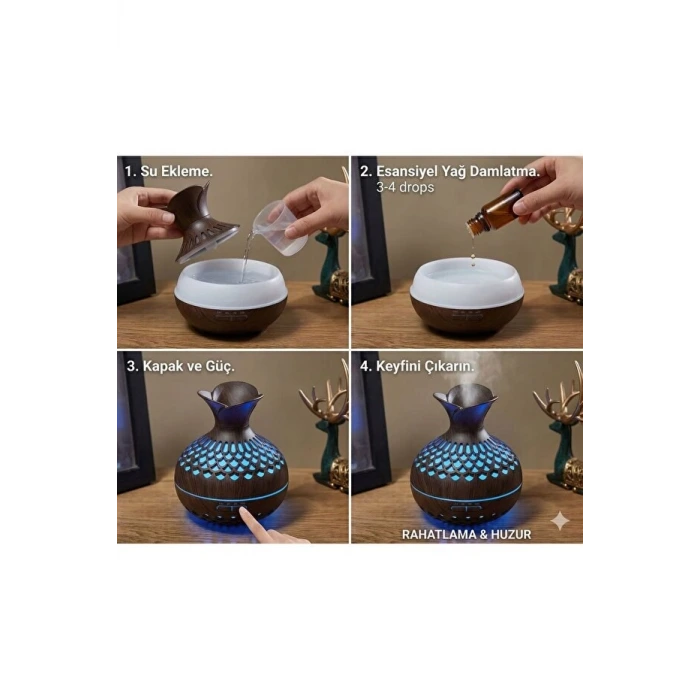 1. Su Ekleme.

2. Esansiyel Yağ Damlatma.
3-4 drops

3. Kapak ve Güç.

4. Keyfini Çıkarın.

RAHATLAMA & HUZUR