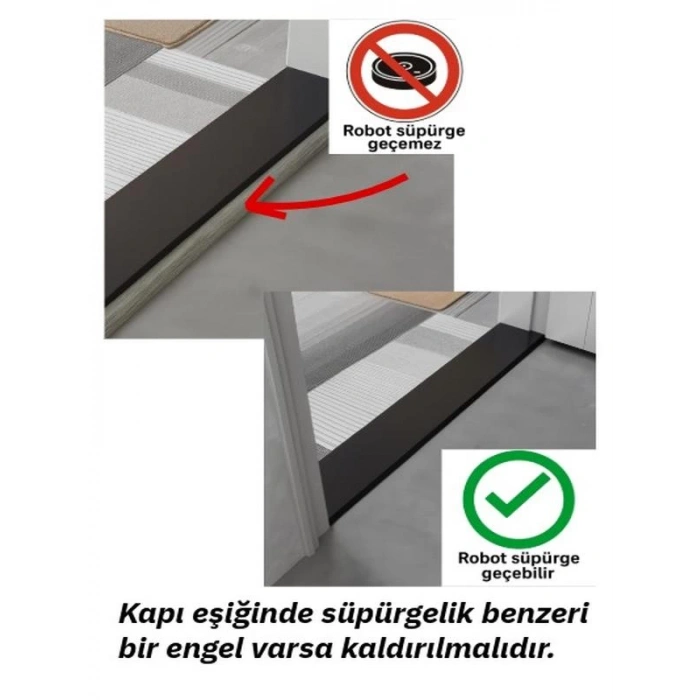 Robot süpürge geçemez

Robot süpürge geçebilir

Kapı eşiğinde süpürgelik benzeri bir engel varsa kaldırılmalıdır.