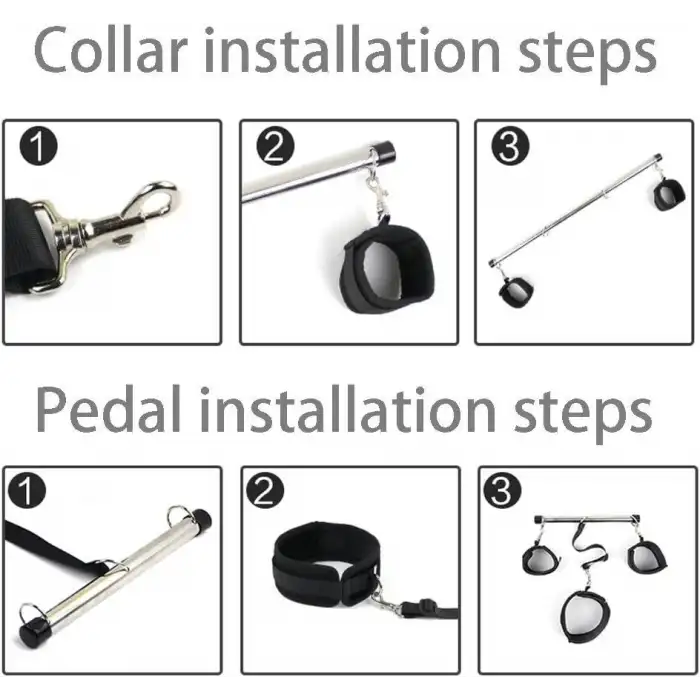 Collar installation steps

1

2

3

Pedal installation steps

1

2

3