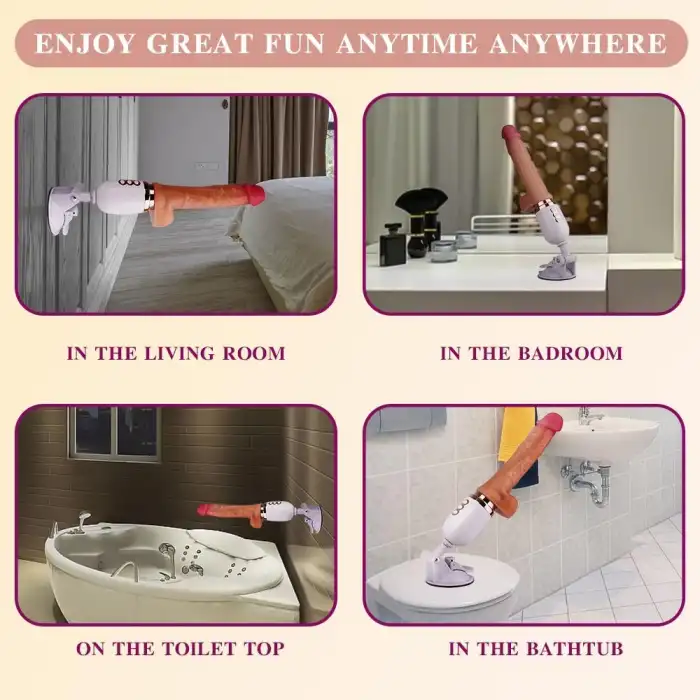 ENJOY GREAT FUN ANYTIME ANYWHERE

IN THE LIVING ROOM

IN THE BADROOM

ON THE TOILET TOP

IN THE BATHTUB