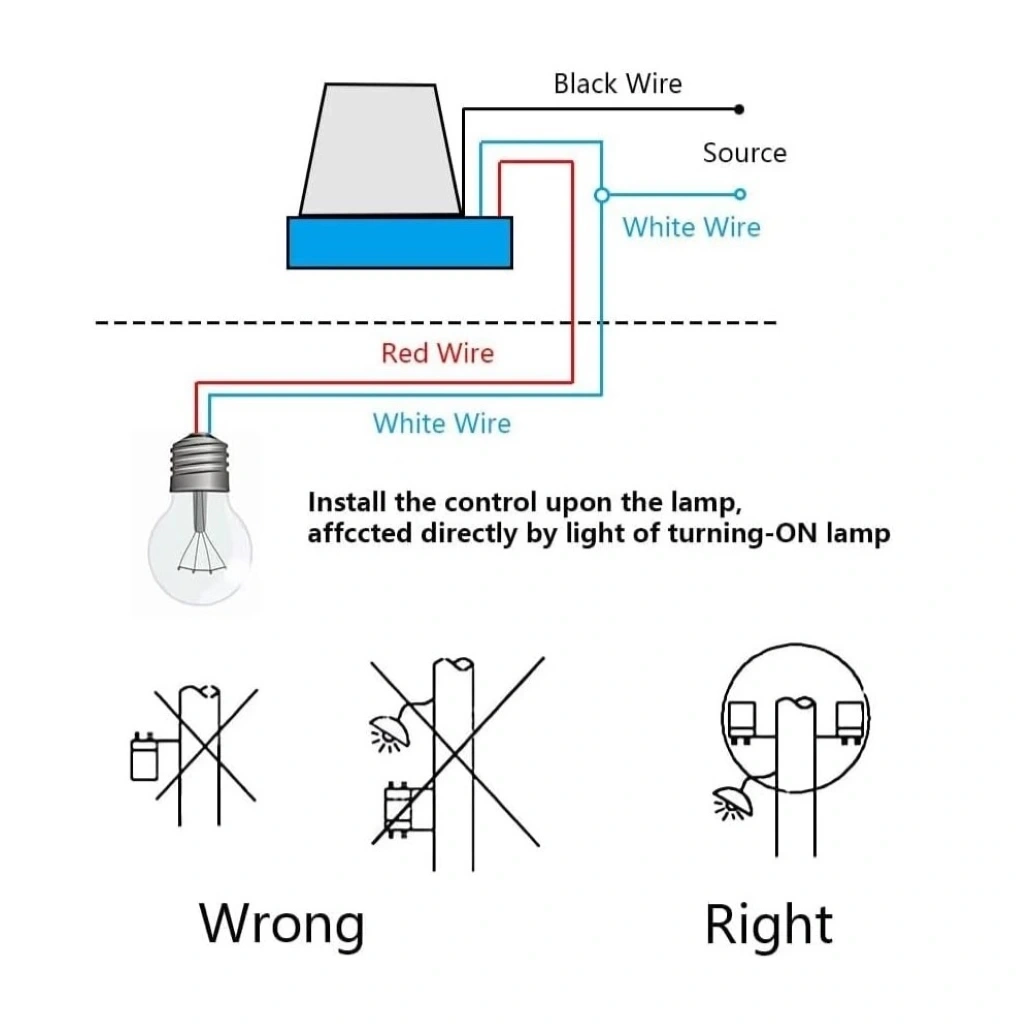 Black Wire

Source

White Wire

Red Wire

White Wire

Install the control upon the lamp, affccted directly by light of turning-ON lamp

Wrong

Right