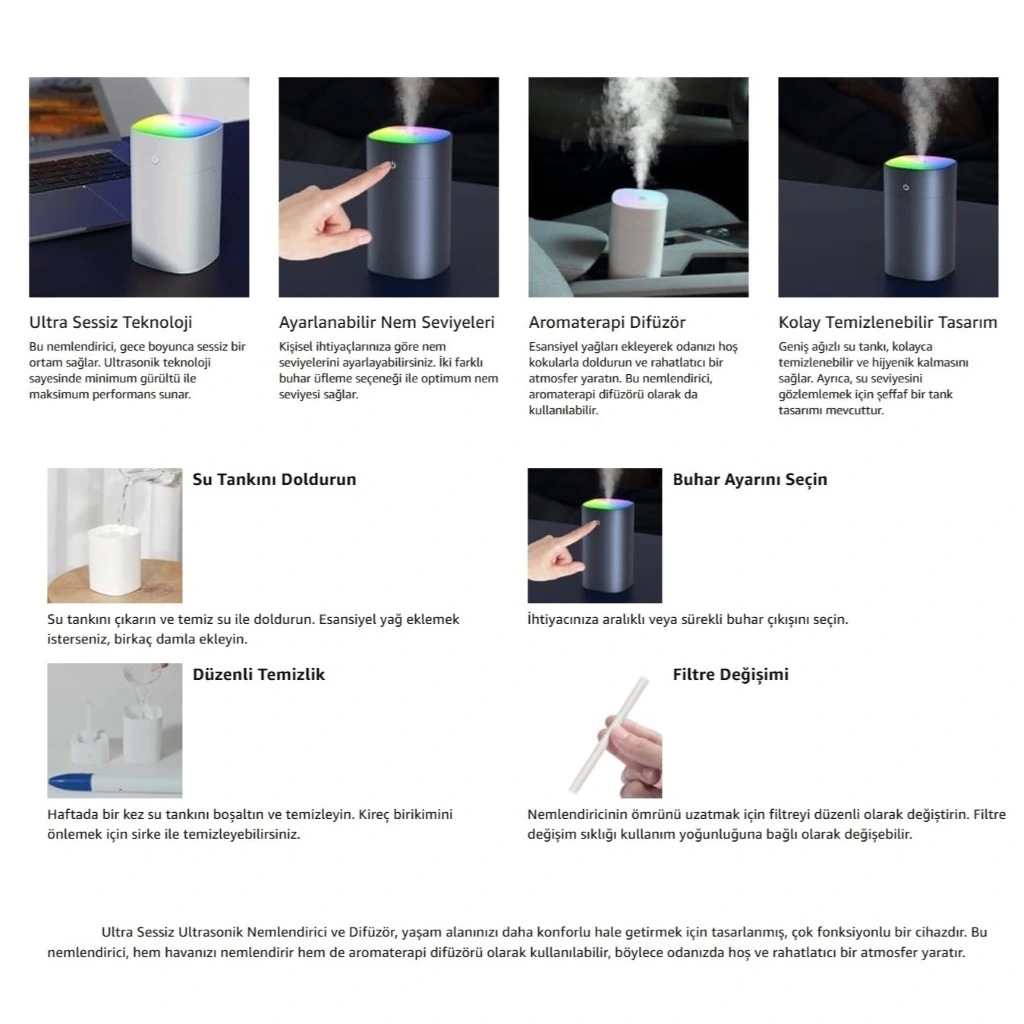 Ultra Sessiz Teknoloji

Bu nemlendirici, gece boyunca sessiz bir ortam sağlar. Ultrasonik teknoloji sayesinde minimum gürültü ile maksimum performans sunar.

Ayarlanabilir Nem Seviyeleri

Kişisel ihtiyaçlarınıza göre nem seviyelerini ayarlayabilirsiniz. İki farklı buhar üfleme seçeneği ile optimum nem seviyesi sağlar.

Aromaterapi Difüzör

Esansiyel yağları ekleyerek odanızı hoş kokularla doldurun ve rahatlatıcı bir atmosfer yaratın. Bu nemlendirici, aromaterapi difüzörü olarak da kullanılabilir.

Kolay Temizlenebilir Tasarım

Geniş ağızlı su tankı, kolayca temizlenebilir ve hijyenik kalmasını sağlar. Ayrıca, su seviyesini gözlemlemek için şeffaf bir tank tasarımı mevcuttur.

Su Tankını Doldurun

Su tankını çıkarın ve temiz su ile doldurun. Esansiyel yağ eklemek isterseniz, birkaç damla ekleyin.

Buhar Ayarını Seçin

İhtiyacınıza aralıklı veya sürekli buhar çıkışını seçin.

Düzenli Temizlik

Haftada bir kez su tankını boşaltın ve temizleyin. Kireç birikimini önlemek için sirke ile temizleyebilirsiniz.

Filtre Değişimi

Nemlendiricinin ömrünü uzatmak için filtreyi düzenli olarak değiştirin. Filtre değişim sıklığı kullanım yoğunluğuna bağlı olarak değişebilir.

Ultra Sessiz Ultrasonik Nemlendirici ve Difüzör, yaşam alanınızı daha konforlu hale getirmek için tasarlanmış, çok fonksiyonlu bir cihazdır. Bu nemlendirici, hem havanızı nemlendirir hem de aromaterapi difüzörü olarak kullanılabilir, böylece odanızda hoş ve rahatlatıcı bir atmosfer yaratır.