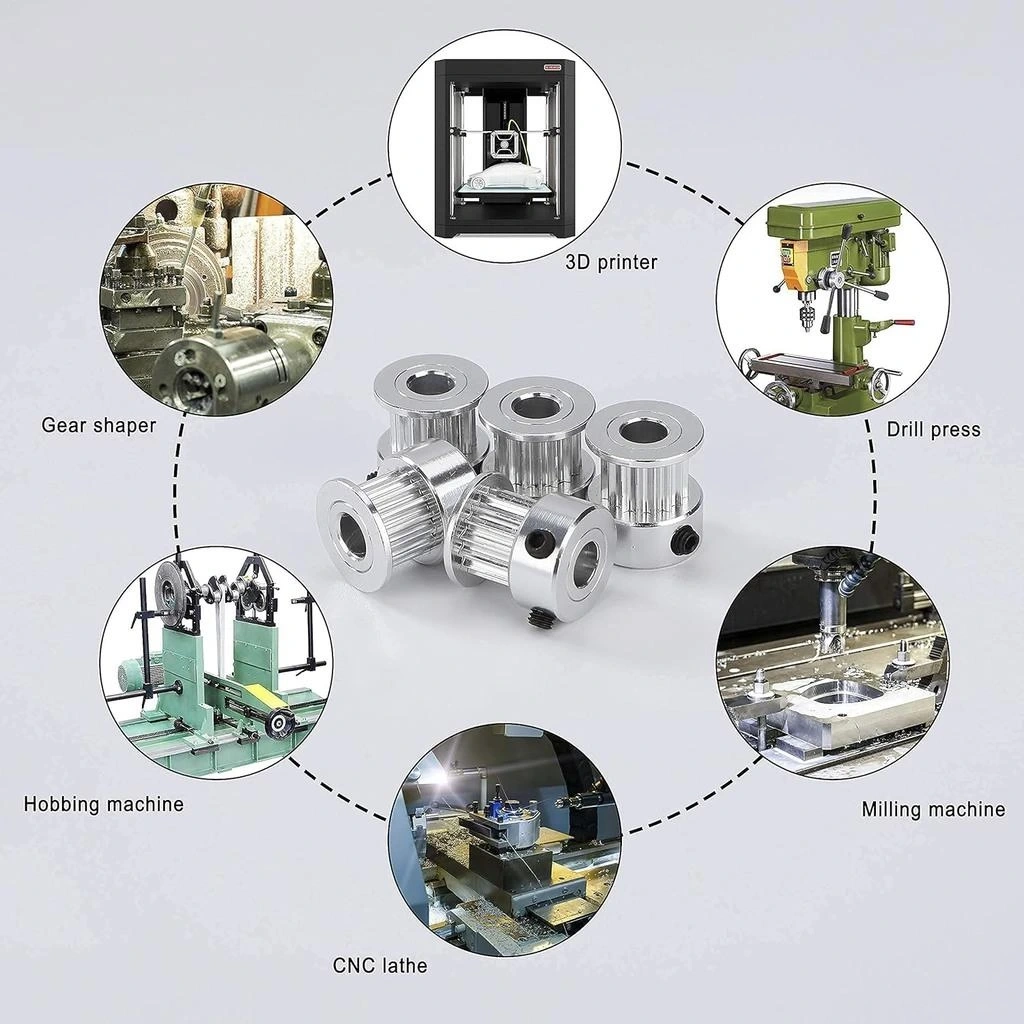 3D printer

Gear shaper

Drill press

Hobbing machine

Milling machine

CNC lathe