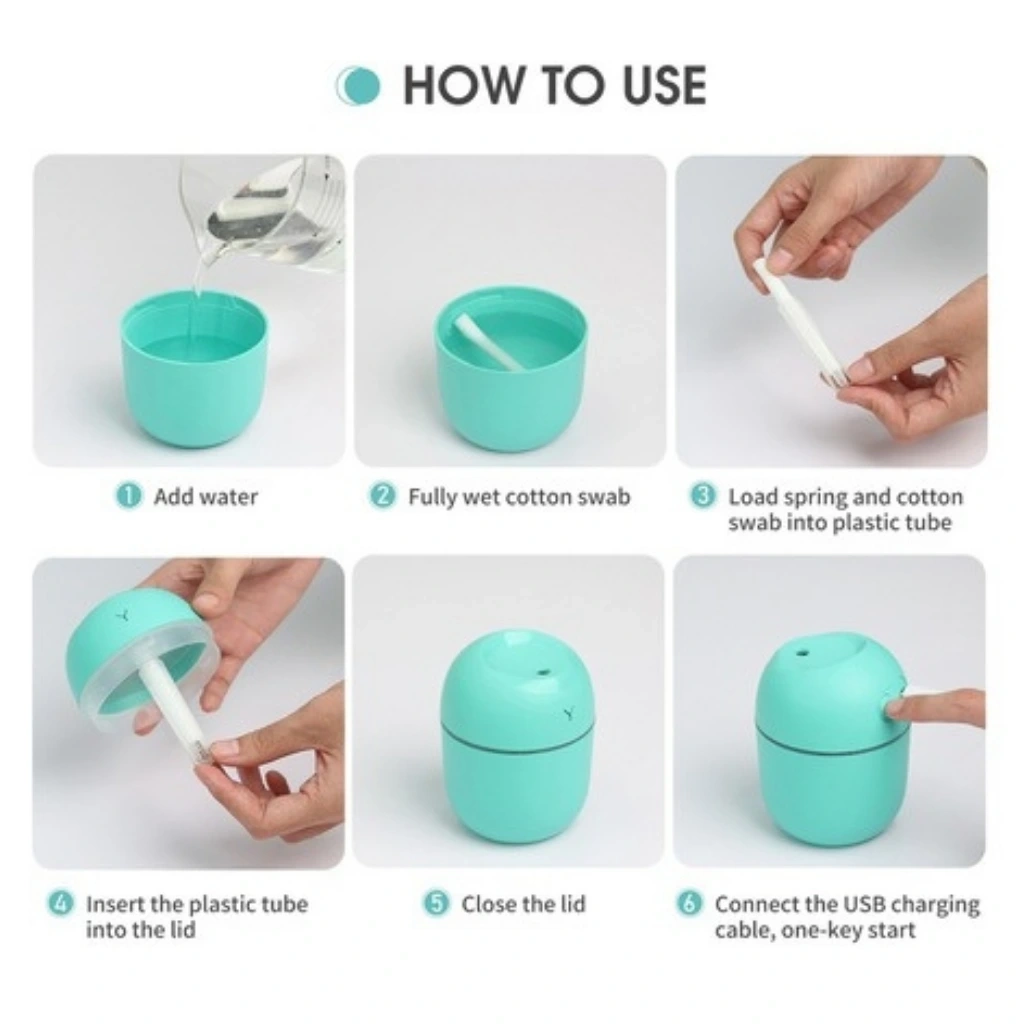 HOW TO USE

1 Add water

2 Fully wet cotton swab

3 Load spring and cotton swab into plastic tube

4 Insert the plastic tube into the lid

5 Close the lid

6 Connect the USB charging cable, one-key start