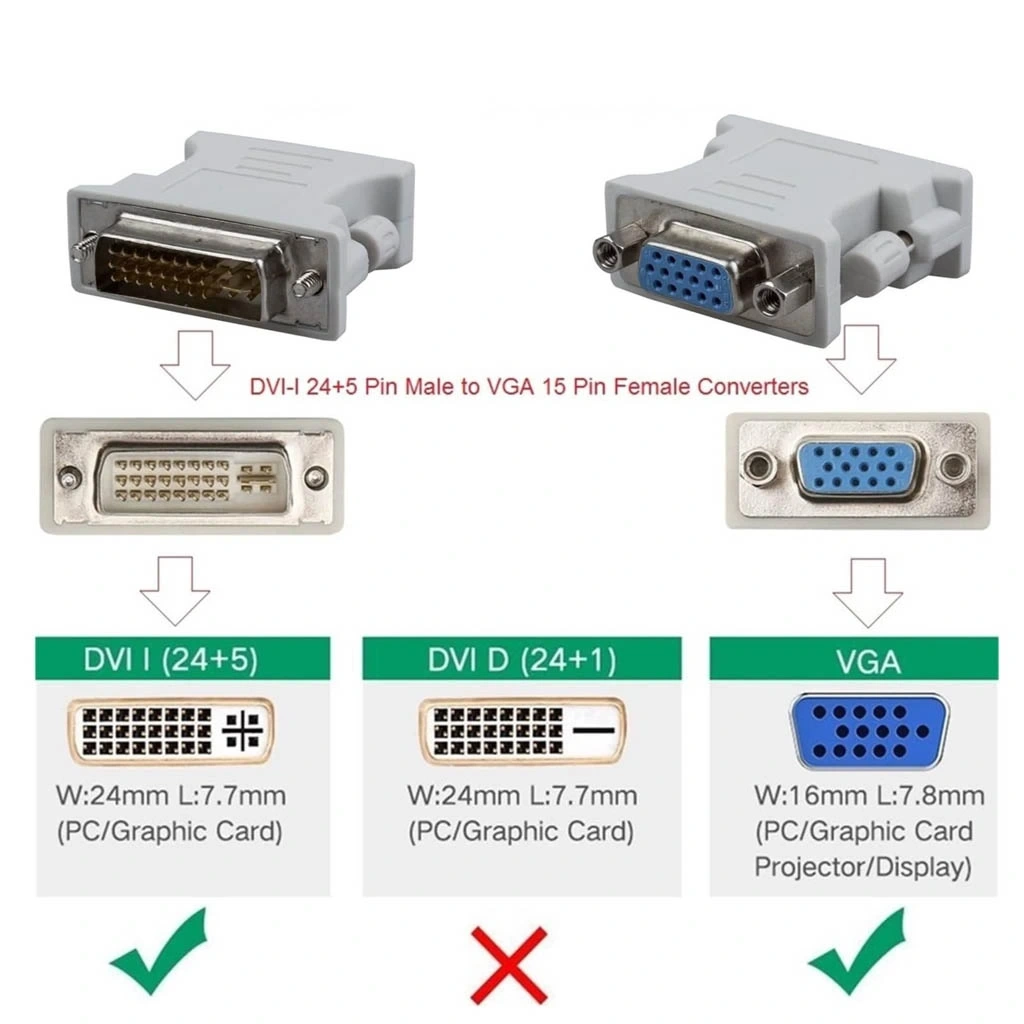 DVI-I 24+5 Pin Male to VGA 15 Pin Female Converters

DVI I (24+5)

W:24mm L:7.7mm
(PC/Graphic Card)

DVI D (24+1)

W:24mm L:7.7mm
(PC/Graphic Card)

VGA

W:16mm L:7.8mm
(PC/Graphic Card
Projector/Display)