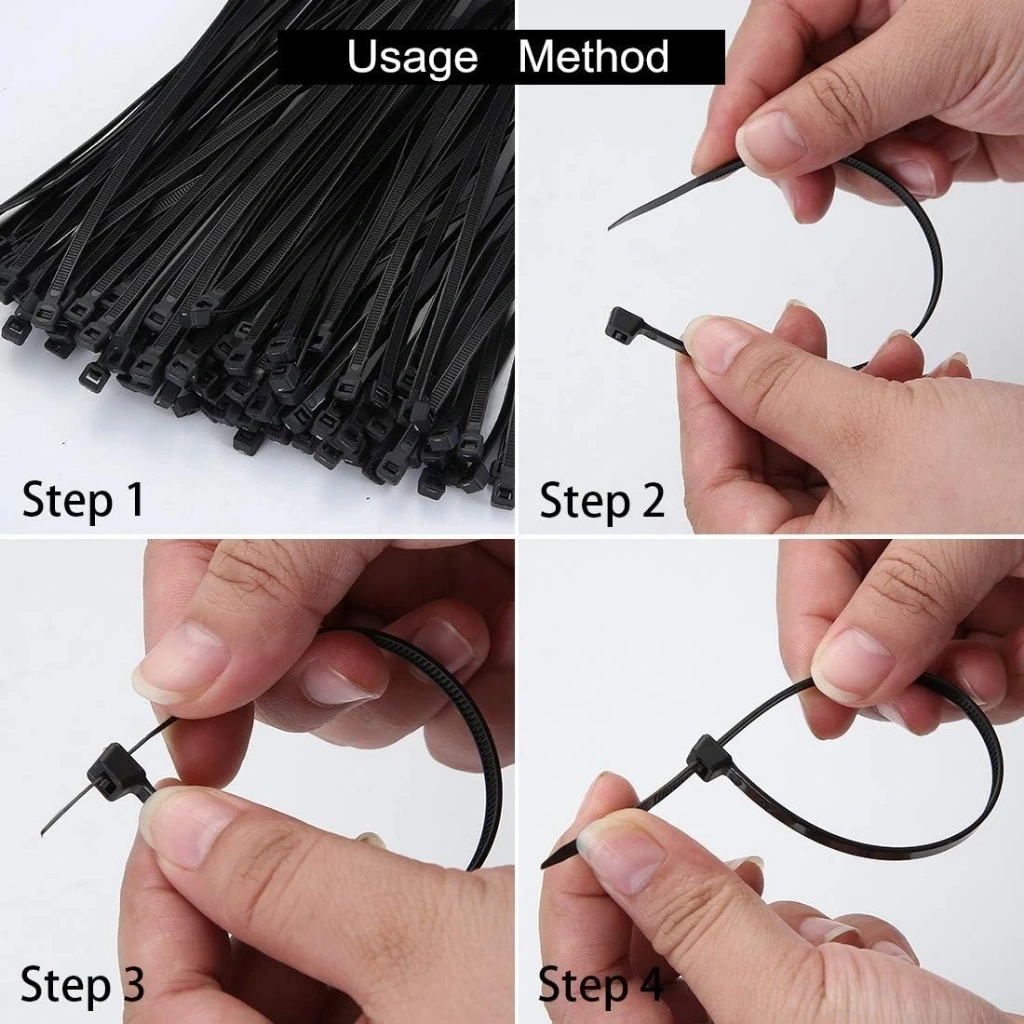 Usage Method

Step 1

Step 2

Step 3

Step 4