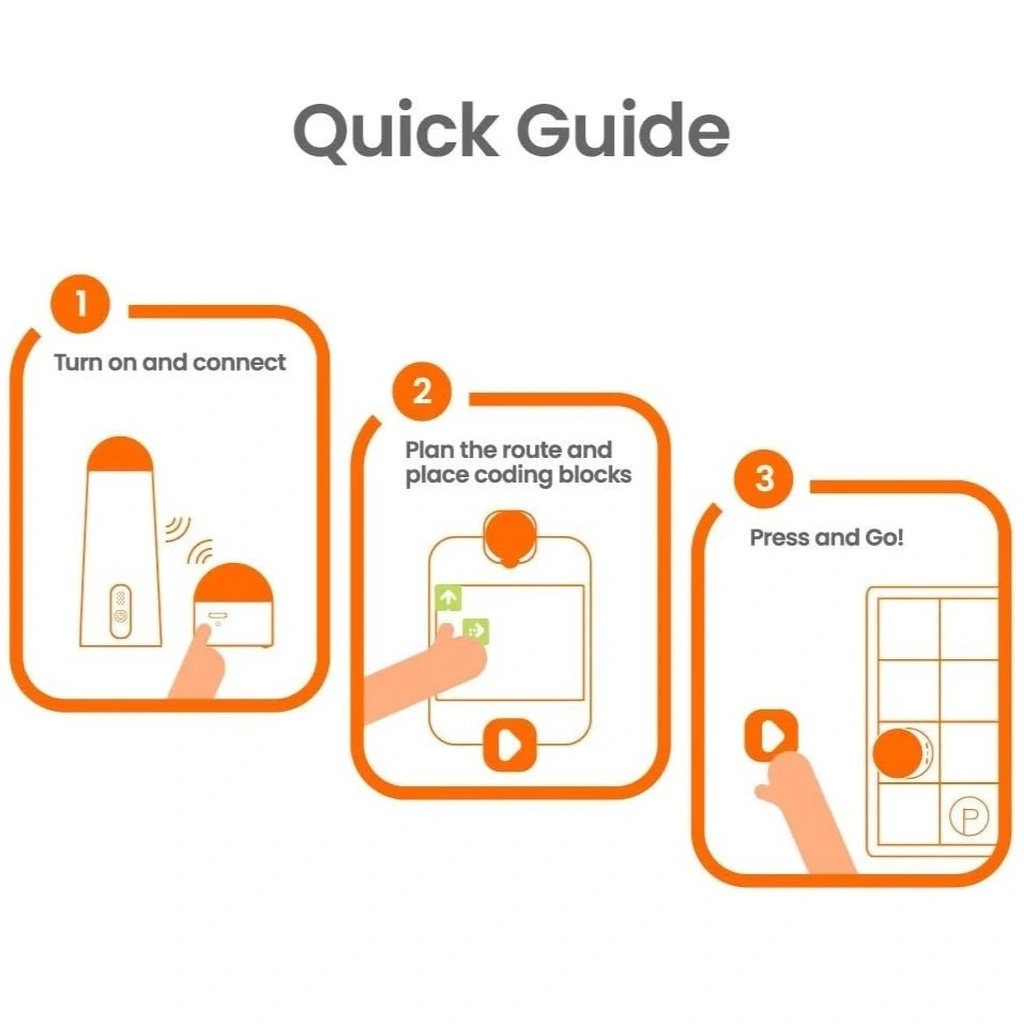 Quick Guide

1

Turn on and connect

2

Plan the route and place coding blocks

3

Press and Go!

P