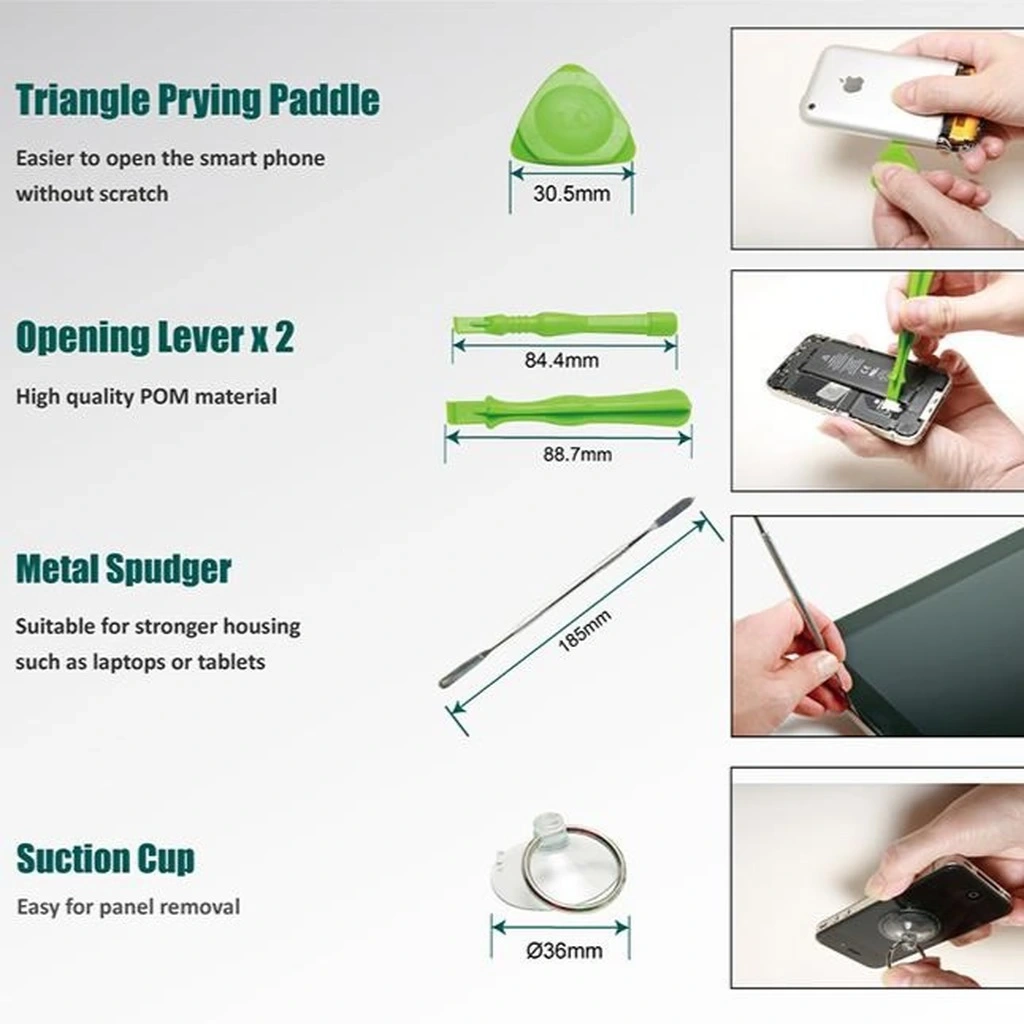 Triangle Prying Paddle

Easier to open the smart phone without scratch

30.5mm

Opening Lever x 2

High quality POM material

84.4mm

88.7mm

Metal Spudger

Suitable for stronger housing such as laptops or tablets

185mm

Suction Cup

Easy for panel removal

Ø36mm