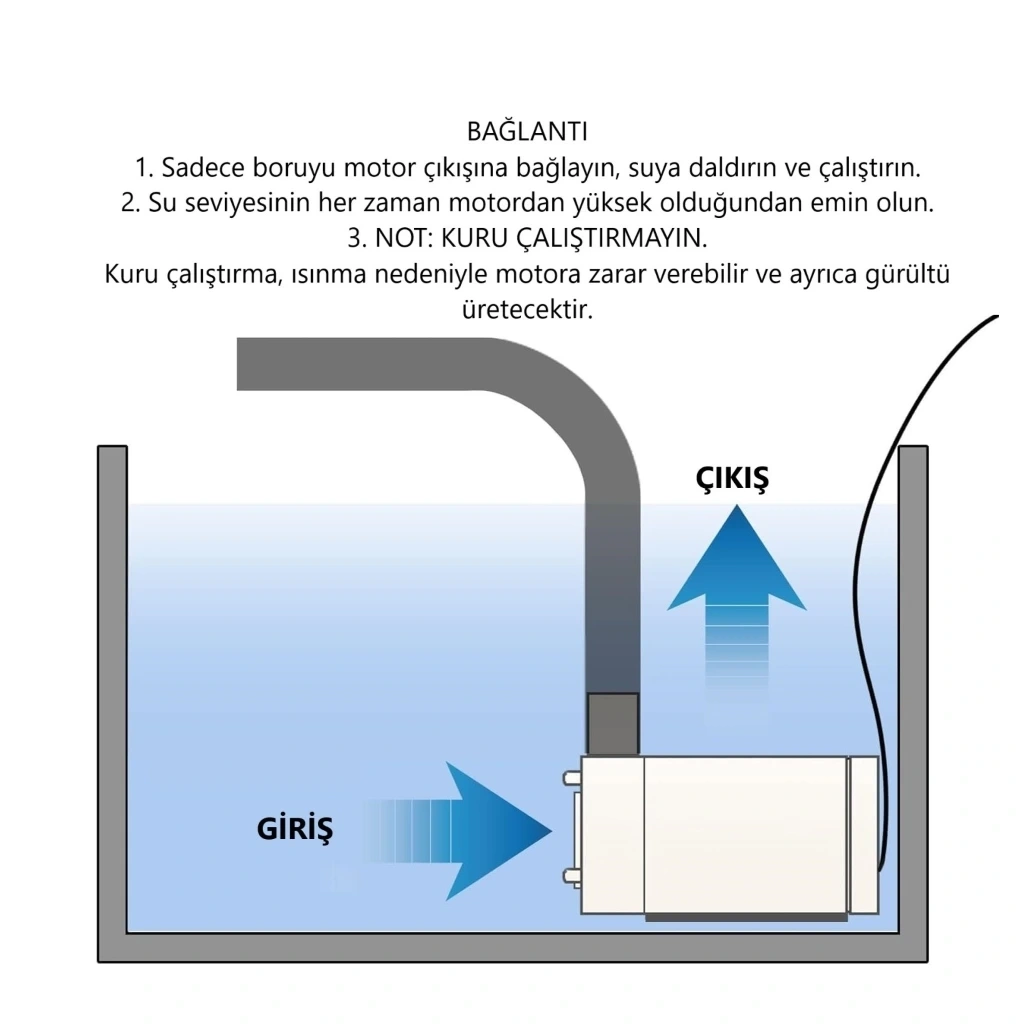 BAĞLANTI
1. Sadece boruyu motor çıkışına bağlayın, suya daldırın ve çalıştırın.
2. Su seviyesinin her zaman motordan yüksek olduğundan emin olun.
3. NOT: KURU ÇALIŞTIRMAYIN.
Kuru çalıştırma, ısınma nedeniyle motora zarar verebilir ve ayrıca gürültü üretecektir.

ÇIKIŞ

GİRİŞ