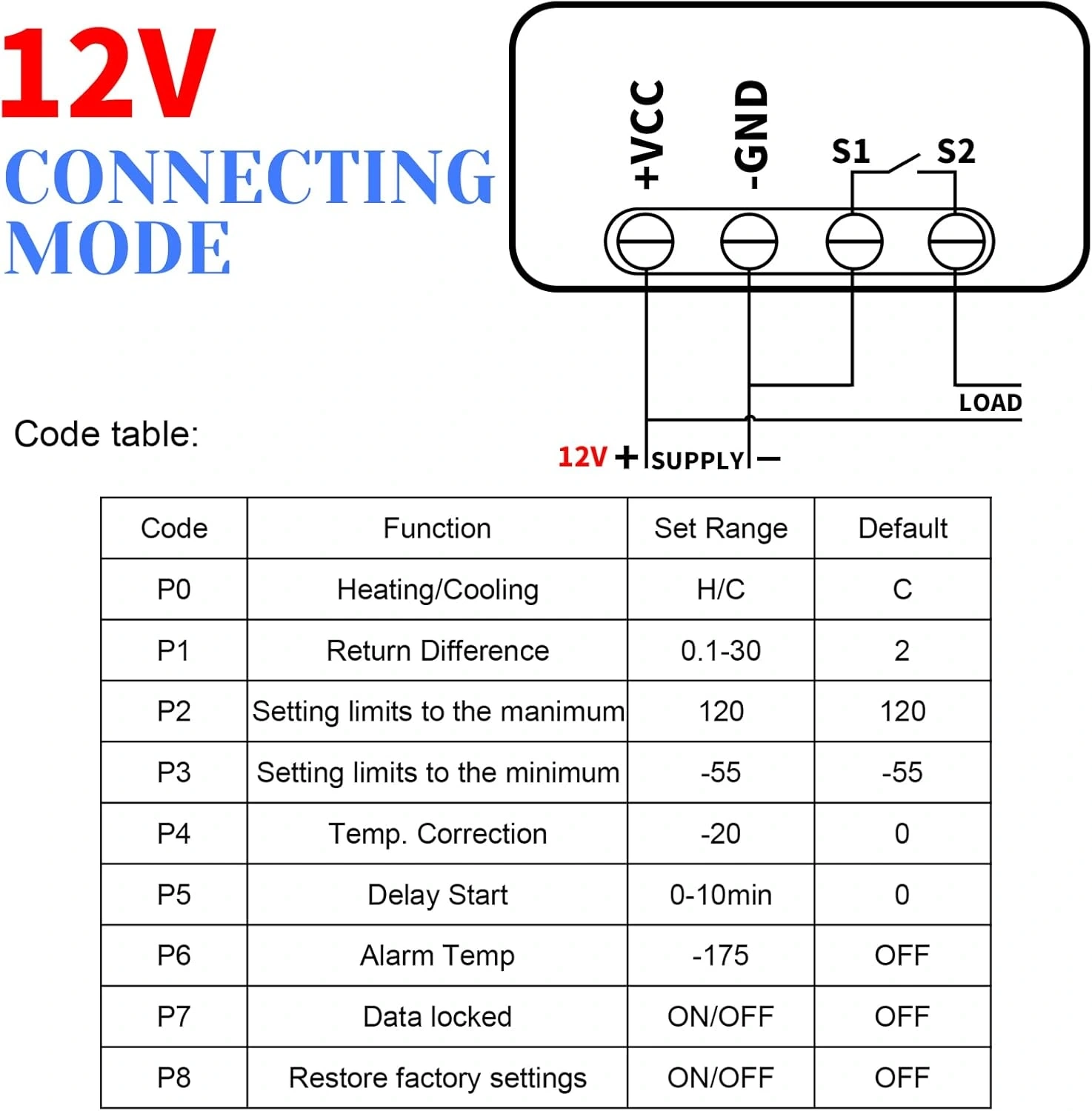 12V
CONNECTING MODE

+VCC
-GND
S1
S2
LOAD
12V + SUPPLY −

Code table:

| Code | Function | Set Range | Default |
|---|---|---|---|
| P0 | Heating/Cooling | H/C | C |
| P1 | Return Difference | 0.1-30 | 2 |
| P2 | Setting limits to the manimum | 120 | 120 |
| P3 | Setting limits to the minimum | -55 | -55 |
| P4 | Temp. Correction | -20 | 0 |
| P5 | Delay Start | 0-10min | 0 |
| P6 | Alarm Temp | -175 | OFF |
| P7 | Data locked | ON/OFF | OFF |
| P8 | Restore factory settings | ON/OFF | OFF |