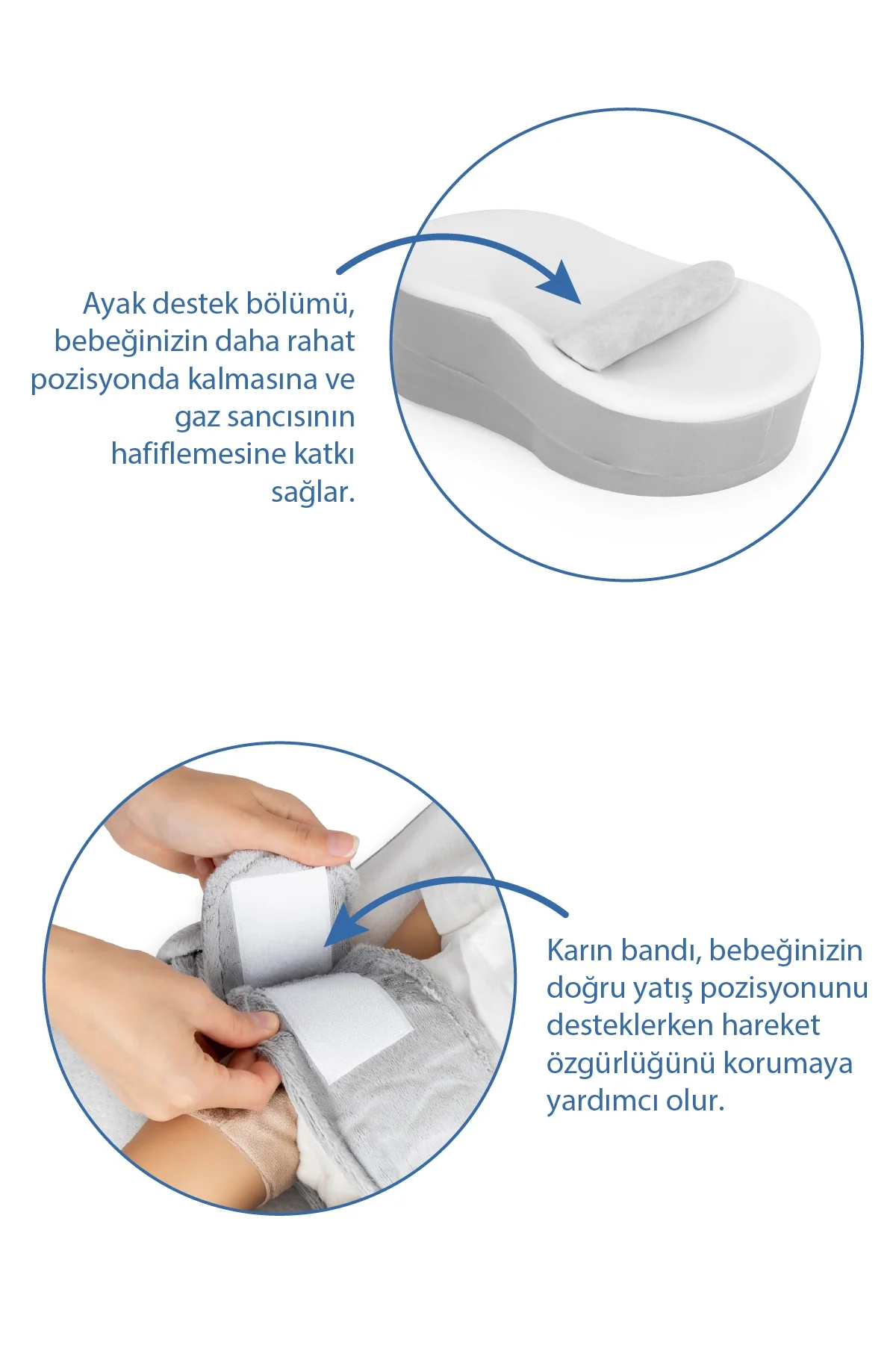 Ayak destek bölümü, bebeğinizin daha rahat pozisyonda kalmasına ve gaz sancısının hafiflemesine katkı sağlar.

Karın bandı, bebeğinizin doğru yatış pozisyonunu desteklerken hareket özgürlüğünü korumaya yardımcı olur.