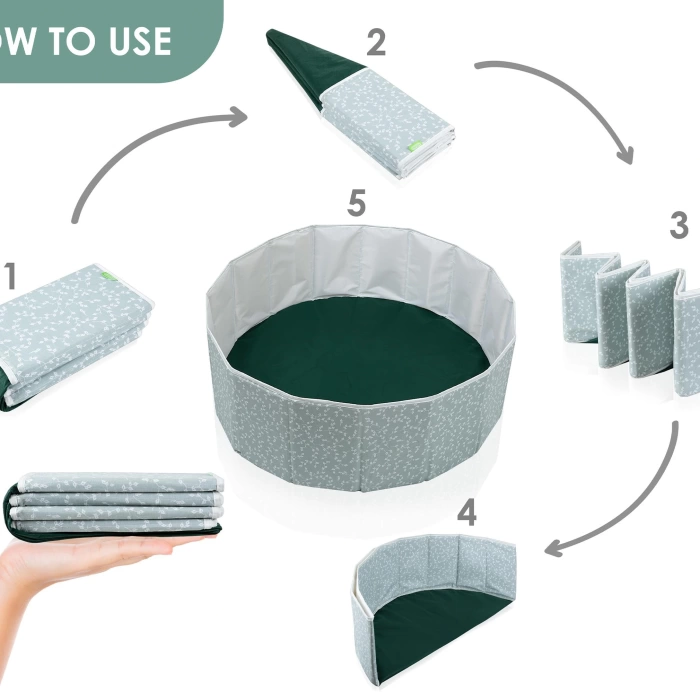 OW TO USE

2

5

3

1

4