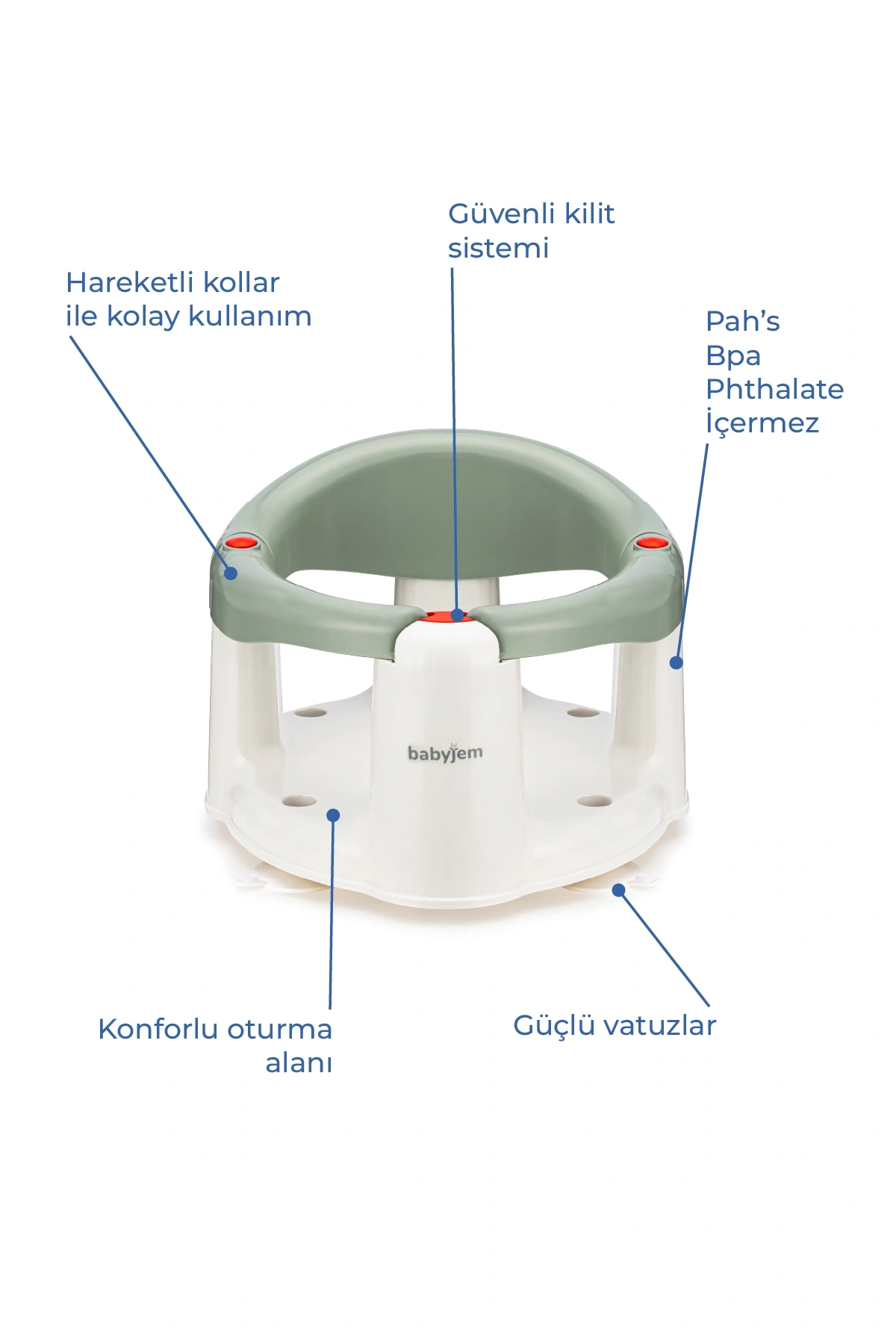 Güvenli kilit sistemi

Hareketli kollar ile kolay kullanım

Pah's
Bpa
Phthalate
İçermez

babyjem

Konforlu oturma alanı

Güçlü vatuzlar