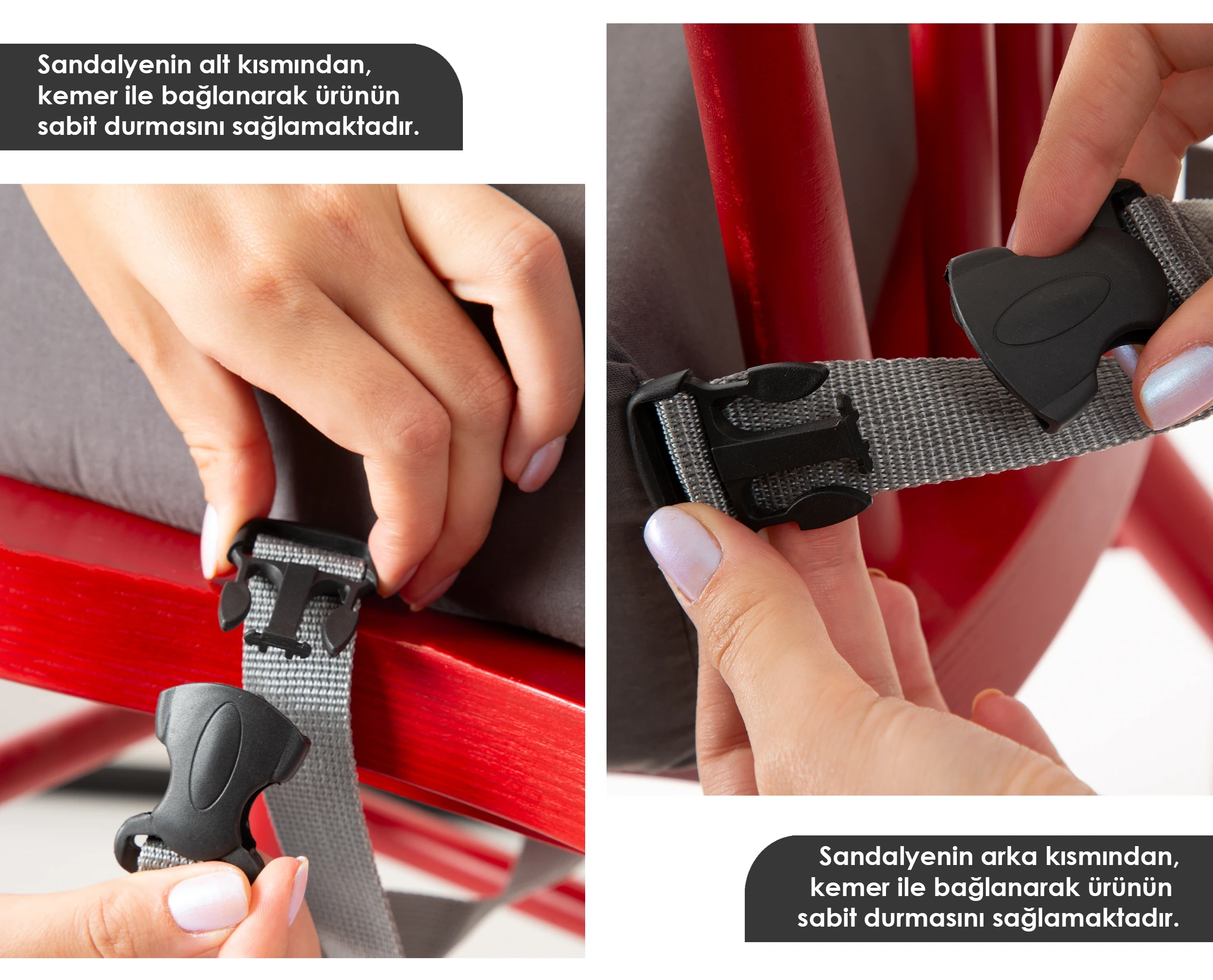 Sandalyenin alt kısmından, kemer ile bağlanarak ürünün sabit durmasını sağlamaktadır.

Sandalyenin arka kısmından, kemer ile bağlanarak ürünün sabit durmasını sağlamaktadır.